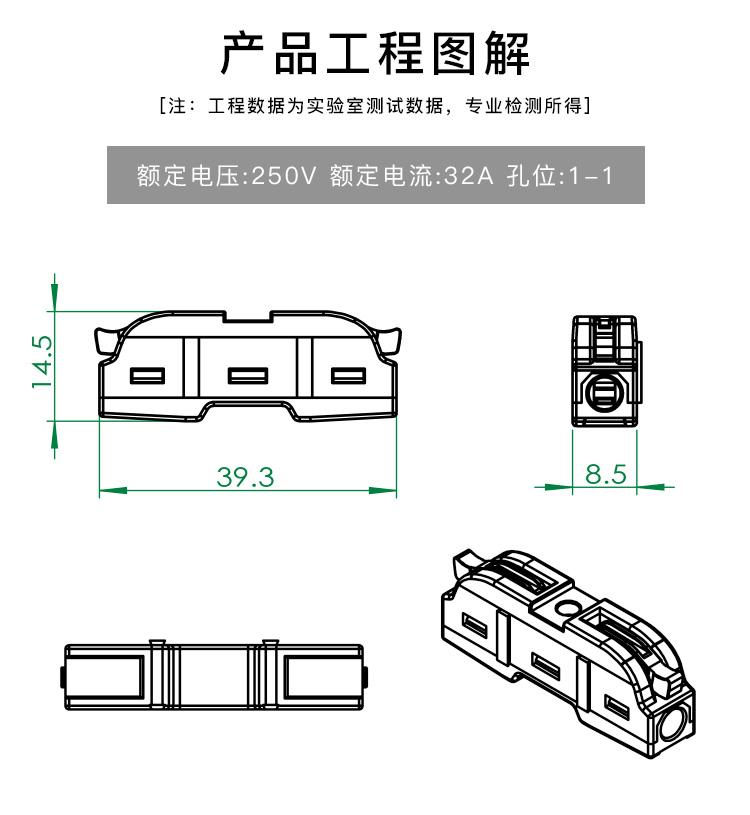 产品工程图解

[注：工程数据为实验室测试数据，专业检测所得]

额定电压:250V 额定电流:32A 孔位:1-1

14.5

39.3

8.5