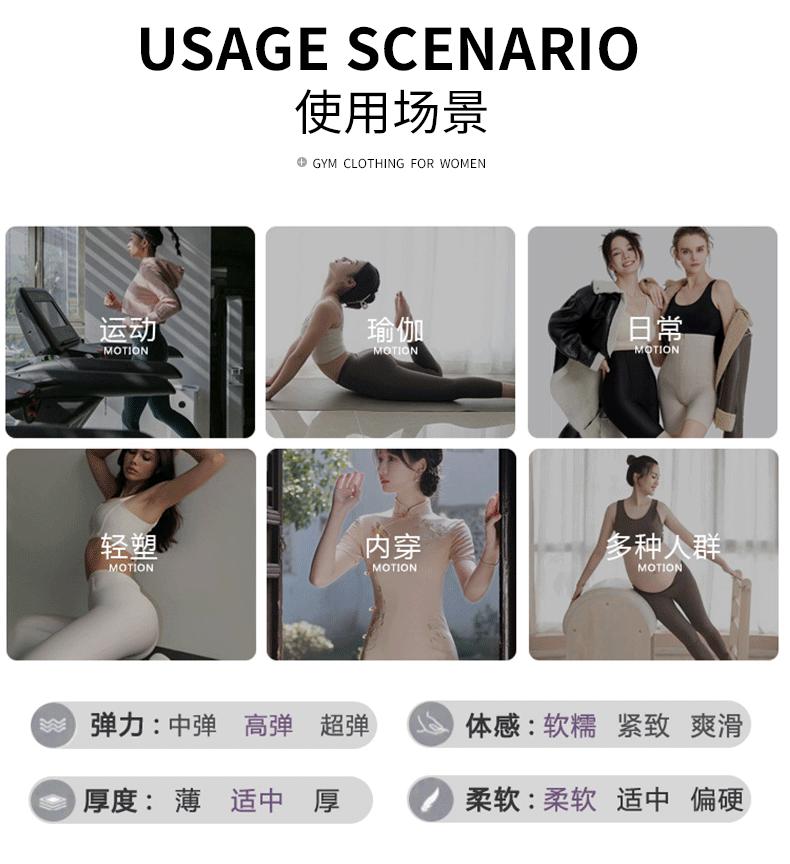 USAGE SCENARIO
使用场景

GYM CLOTHING FOR WOMEN

运动
MOTION

瑜伽
MOTION

日常
MOTION

轻塑
MOTION

内穿
MOTION

多种人群
MOTION

弹力：中弹 高弹 超弹

体感：软糯 紧致 爽滑

厚度： 薄 适中 厚

柔软：柔软 适中 偏硬