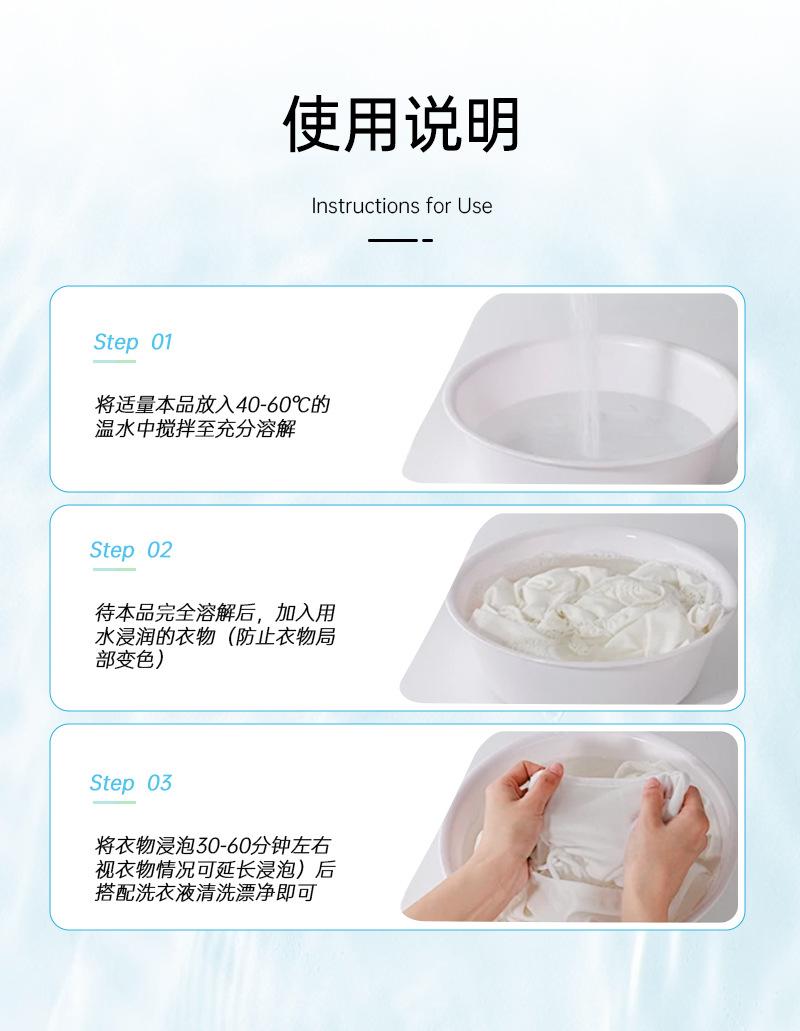 使用说明

Instructions for Use

Step 01

将适量本品放入40-60℃的温水中搅拌至充分溶解

Step 02

待本品完全溶解后，加入用水浸润的衣物（防止衣物局部变色）

Step 03

将衣物浸泡30-60分钟左右视衣物情况可延长浸泡）后搭配洗衣液清洗漂净即可