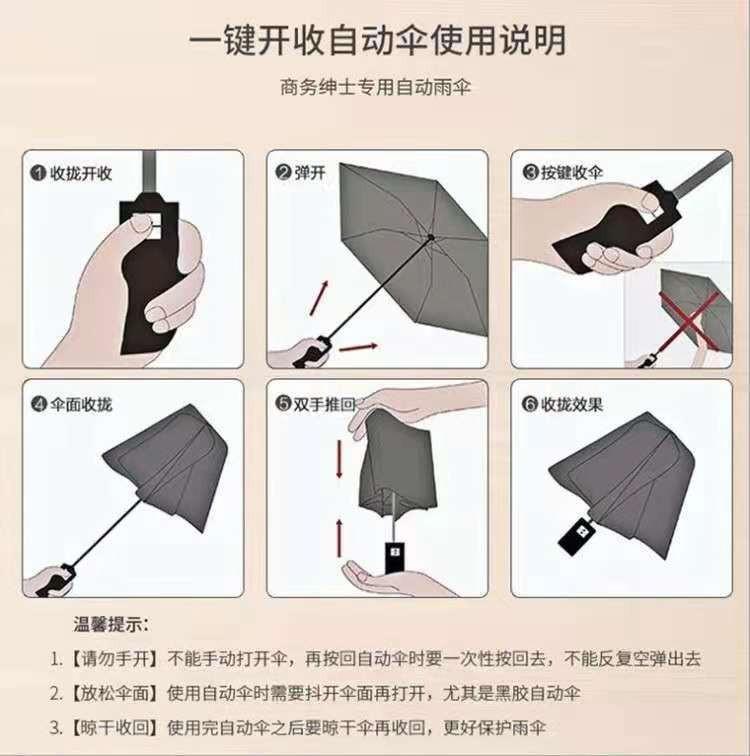 一键开收自动伞使用说明

商务绅士专用自动雨伞

❶收拢开收

❷弹开

❸按键收伞

❹伞面收拢

❺双手推回

❻收拢效果

温馨提示：

1.【请勿手开】不能手动打开伞，再按回自动伞时要一次性按回去，不能反复空弹出去

2.【放松伞面】使用自动伞时需要抖开伞面再打开，尤其是黑胶自动伞

3.【晾干收回】使用完自动伞之后要晾干伞再收回，更好保护雨伞