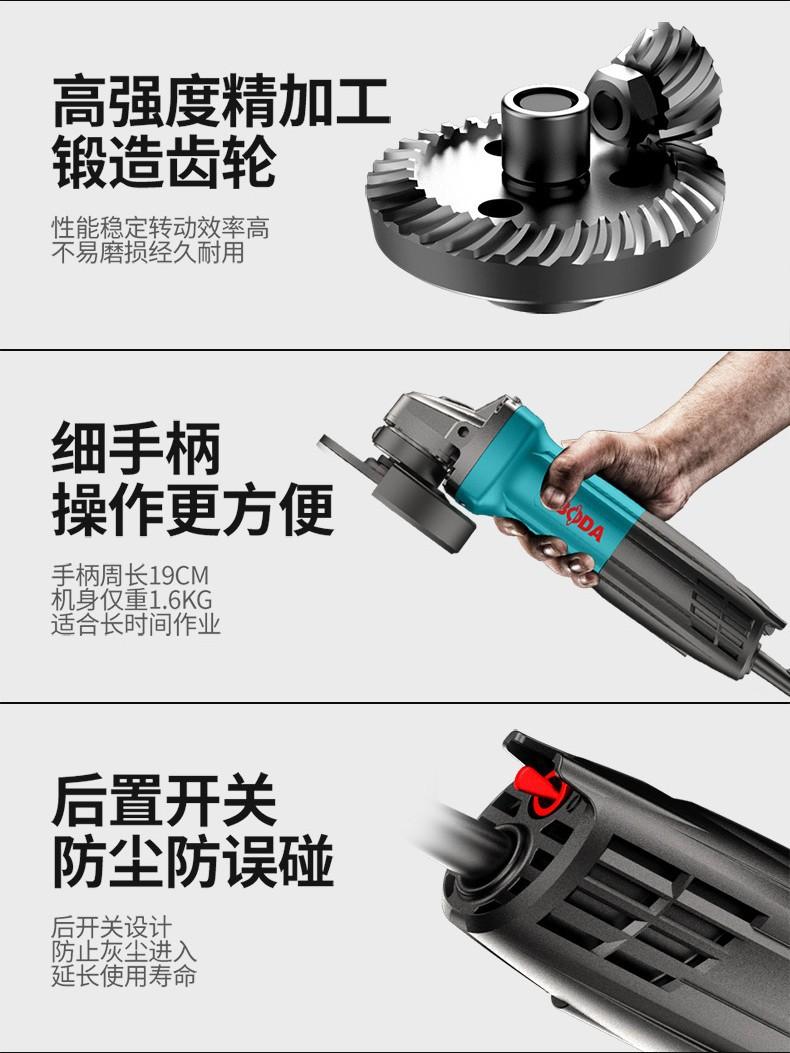 高强度精加工
锻造齿轮

性能稳定转动效率高
不易磨损经久耐用

细手柄
操作更方便

手柄周长19CM
机身仅重1.6KG
适合长时间作业

BODA

后置开关
防尘防误碰

后开关设计
防止灰尘进入
延长使用寿命