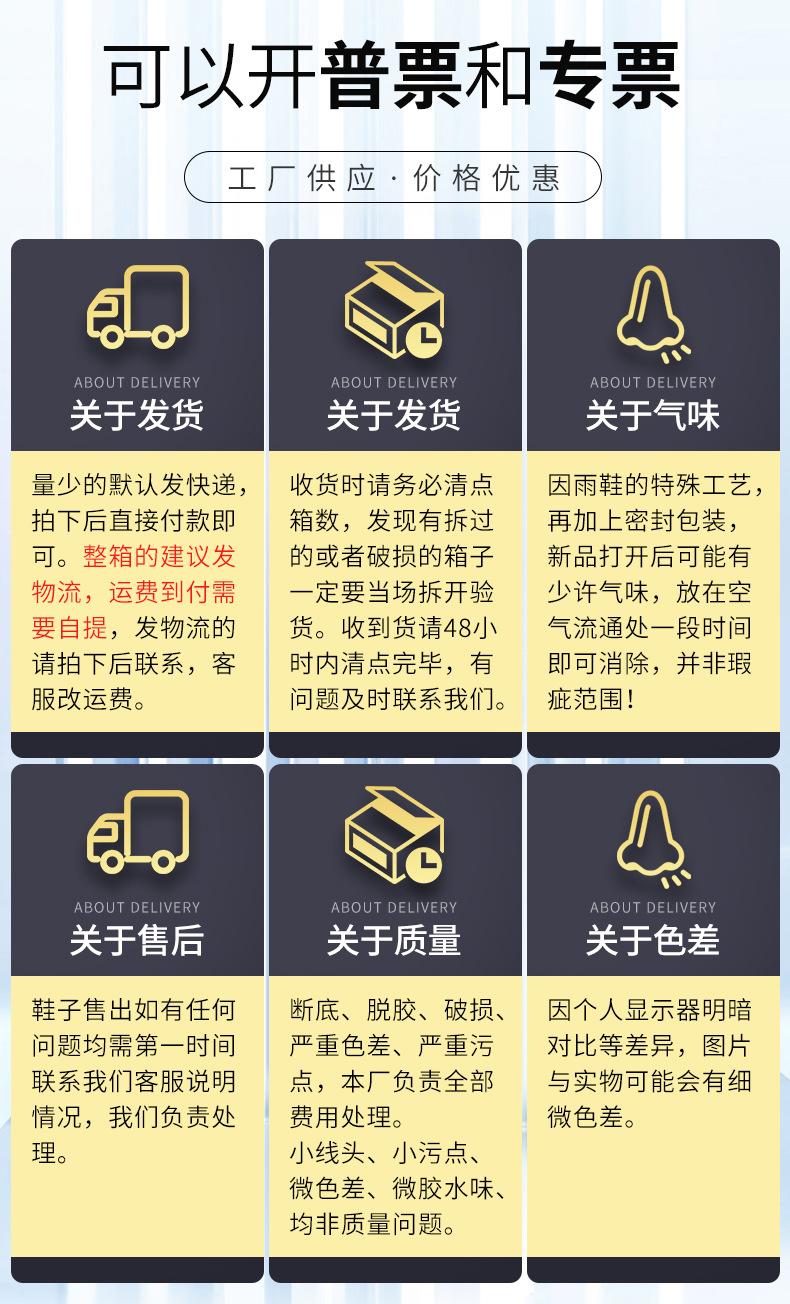 可以开普票和专票

工厂供应·价格优惠

ABOUT DELIVERY
关于发货

量少的默认发快递，拍下后直接付款即可。整箱的建议发物流，运费到付需要自提，发物流的请拍下后联系，客服改运费。

ABOUT DELIVERY
关于发货

收货时请务必清点箱数，发现有拆过的或者破损的箱子一定要当场拆开验货。收到货请48小时内清点完毕，有问题及时联系我们。

ABOUT DELIVERY
关于气味

因雨鞋的特殊工艺，再加上密封包装，新品打开后可能有少许气味，放在空气流通处一段时间即可消除，并非瑕疵范围！

ABOUT DELIVERY
关于售后

鞋子售出如有任何问题均需第一时间联系我们客服说明情况，我们负责处理。

ABOUT DELIVERY
关于质量

断底、脱胶、破损、严重色差、严重污点，本厂负责全部费用处理。
小线头、小污点、微色差、微胶水味、均非质量问题。

ABOUT DELIVERY
关于色差

因个人显示器明暗对比等差异，图片与实物可能会有细微色差。