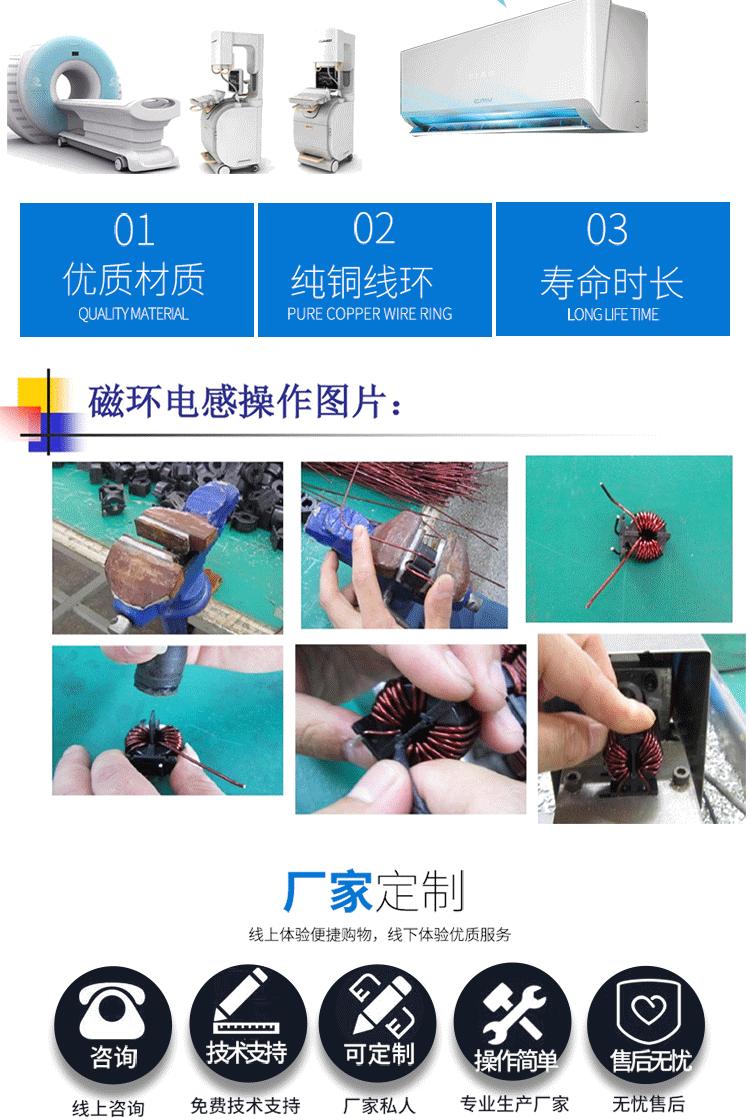 01
优质材质
QUALITY MATERIAL

02
纯铜线环
PURE COPPER WIRE RING

03
寿命时长
LONG LIFE TIME

磁环电感操作图片：

厂家定制
线上体验便捷购物，线下体验优质服务

咨询
线上咨询

技术支持
免费技术支持

可定制
厂家私人

操作简单
专业生产厂家

售后无忧
无忧售后