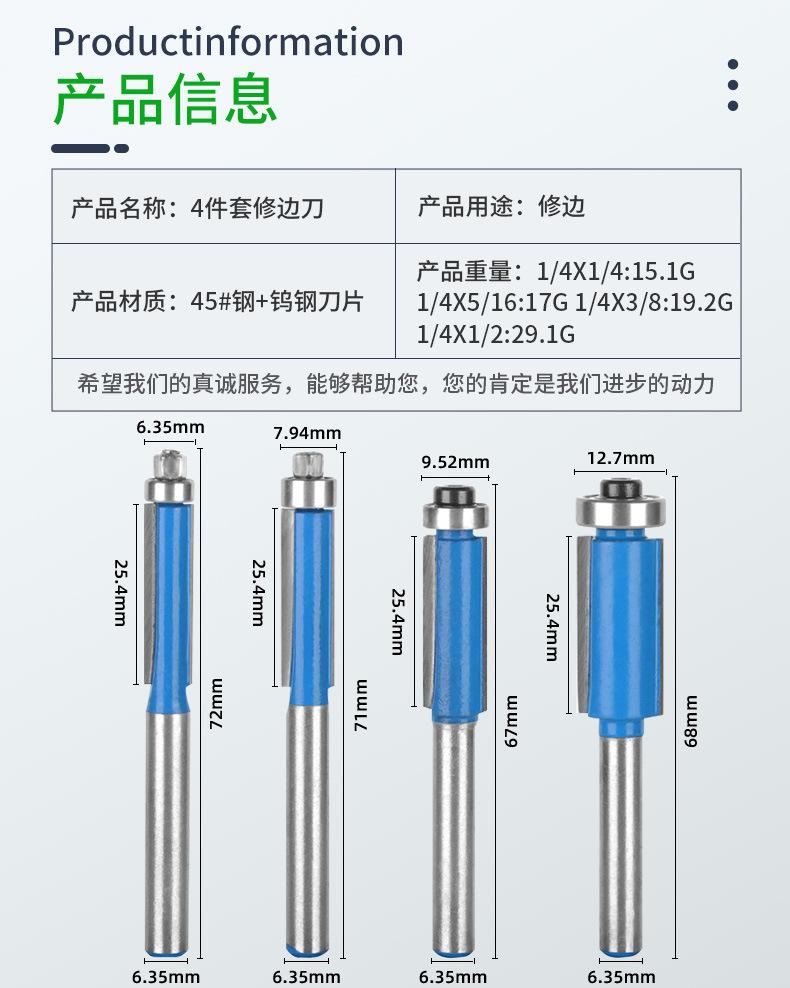 Productinformation
产品信息

| 产品名称：4件套修边刀 | 产品用途：修边 |
|---|---|
| 产品材质：45#钢+钨钢刀片 | 产品重量：1/4X1/4:15.1G 1/4X5/16:17G 1/4X3/8:19.2G 1/4X1/2:29.1G |
| 希望我们的真诚服务，能够帮助您，您的肯定是我们进步的动力 | |

6.35mm
25.4mm
72mm
6.35mm

7.94mm
25.4mm
71mm
6.35mm

9.52mm
25.4mm
67mm
6.35mm

12.7mm
25.4mm
68mm
6.35mm