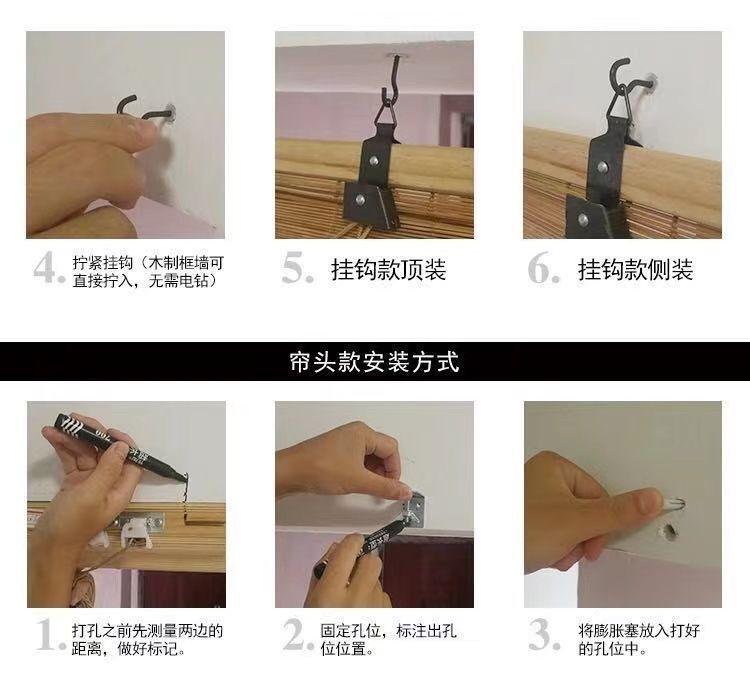 4. 拧紧挂钩（木制框墙可直接拧入，无需电钻）

5. 挂钩款顶装

6. 挂钩款侧装

帘头款安装方式

1. 打孔之前先测量两边的距离，做好标记。

2. 固定孔位，标注出孔位位置。

3. 将膨胀塞放入打好的孔位中。