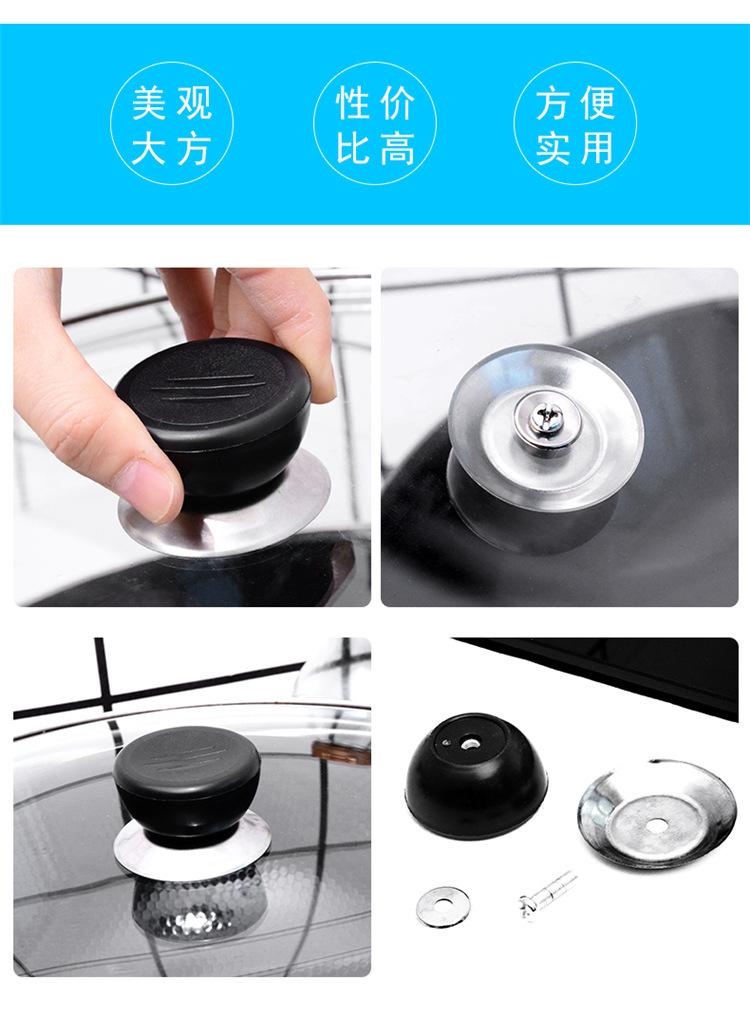 美观大方

性价比高

方便实用