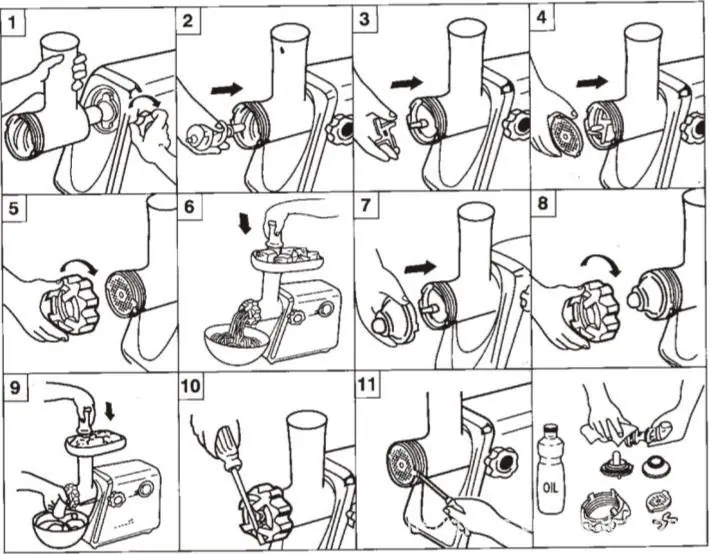 1
2
3
4
5
6
7
8
9
10
11
OIL