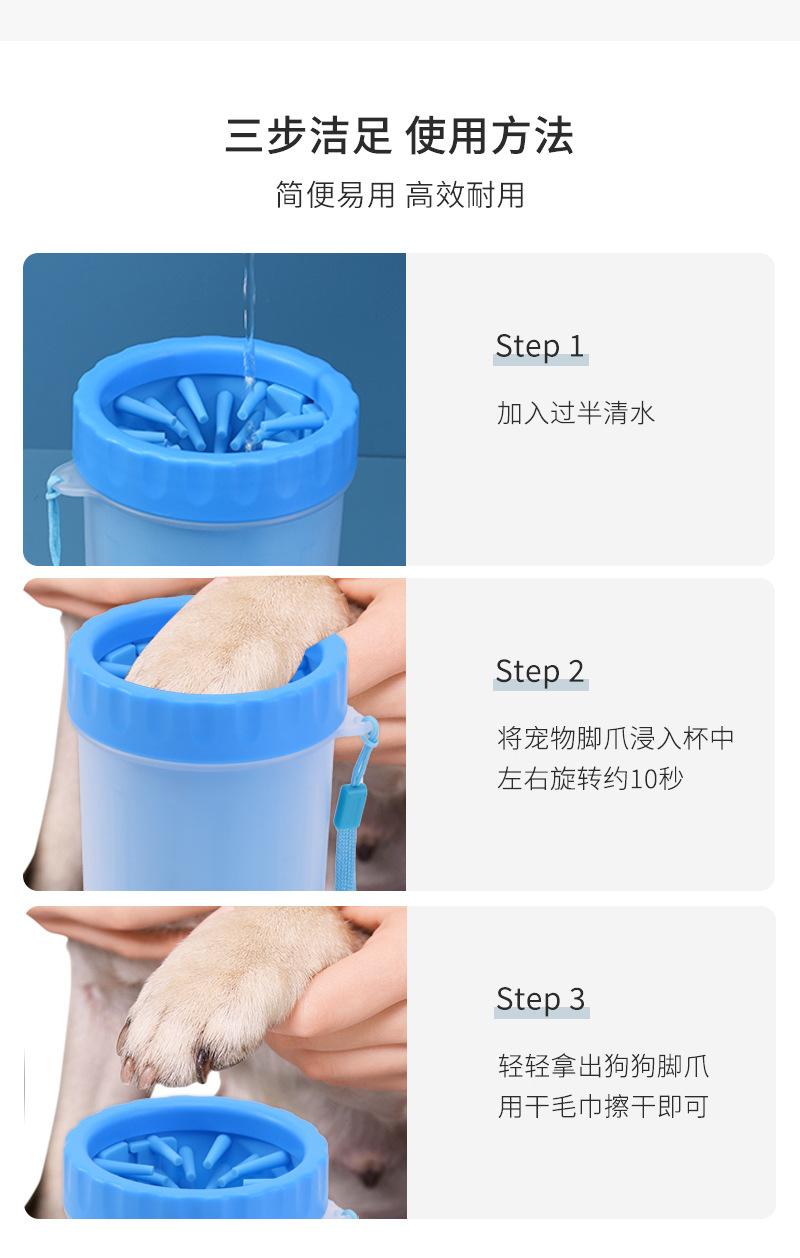 三步洁足 使用方法

简便易用 高效耐用

Step 1

加入过半清水

Step 2

将宠物脚爪浸入杯中
左右旋转约10秒

Step 3

轻轻拿出狗狗脚爪
用干毛巾擦干即可