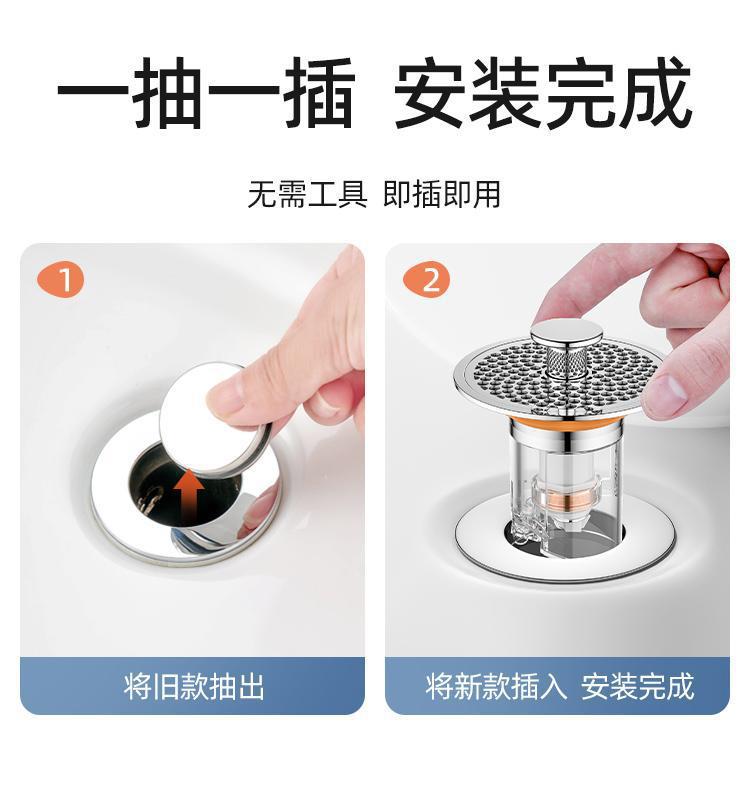 一抽一插 安装完成

无需工具 即插即用

1

将旧款抽出

2

将新款插入 安装完成