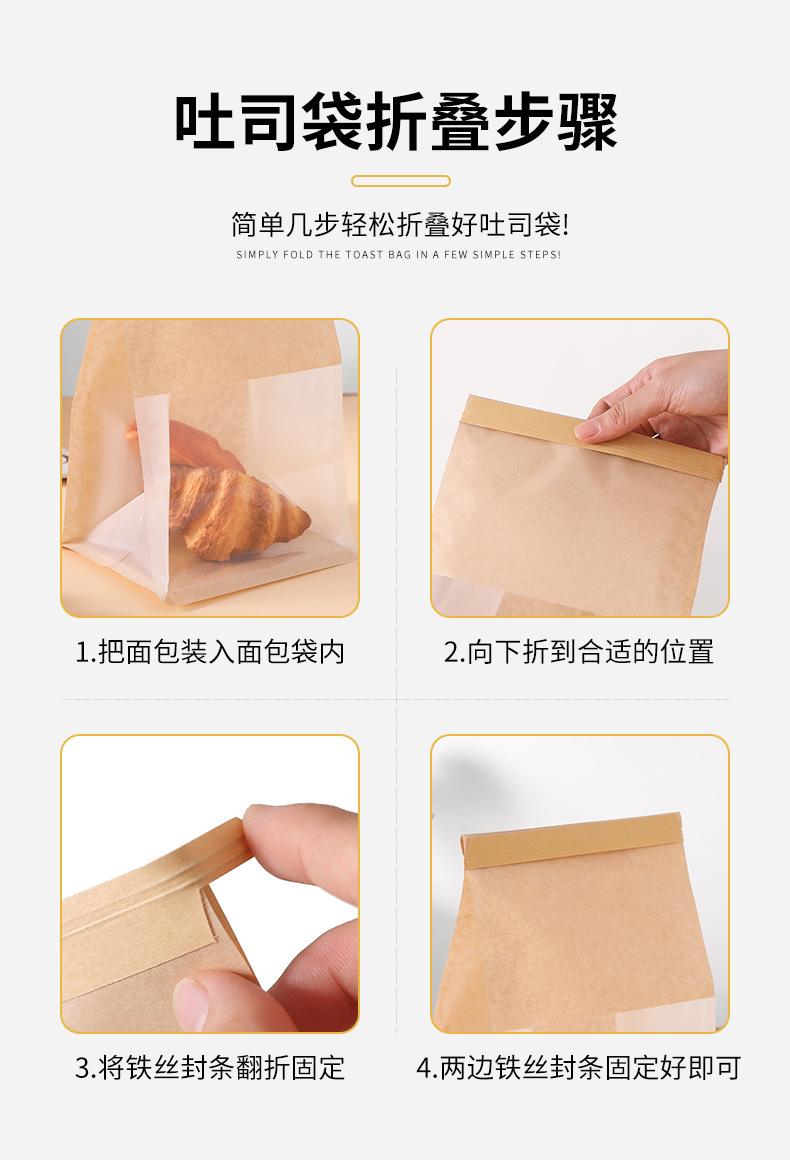 吐司袋折叠步骤

简单几步轻松折叠好吐司袋!

SIMPLY FOLD THE TOAST BAG IN A FEW SIMPLE STEPS!

1.把面包装入面包袋内

2.向下折到合适的位置

3.将铁丝封条翻折固定

4.两边铁丝封条固定好即可