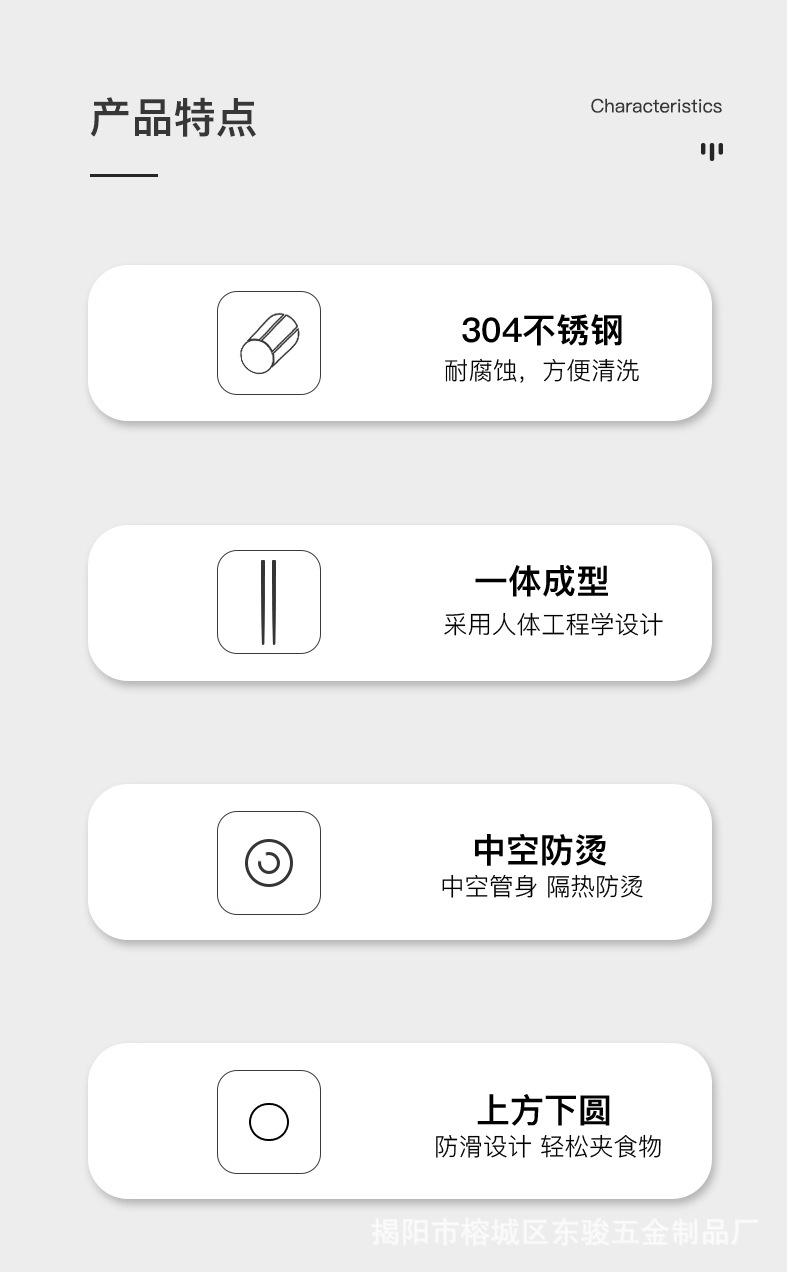 产品特点

Characteristics

304不锈钢
耐腐蚀，方便清洗

一体成型
采用人体工程学设计

中空防烫
中空管身 隔热防烫

上方下圆
防滑设计 轻松夹食物

揭阳市榕城区东骏五金制品厂