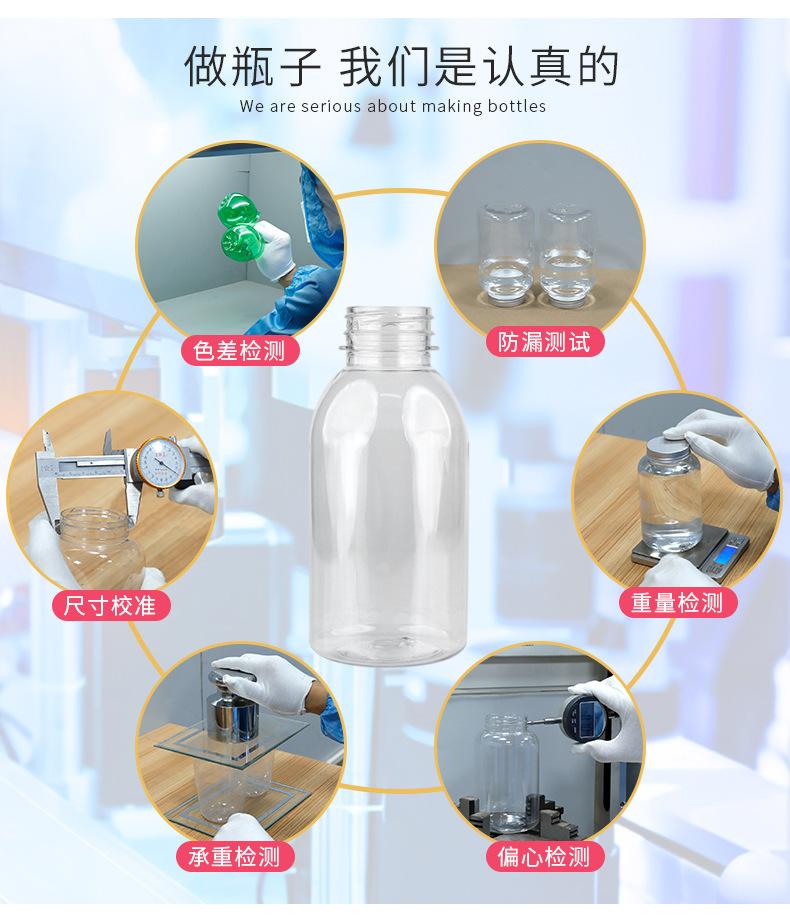 做瓶子 我们是认真的
We are serious about making bottles

色差检测

防漏测试

尺寸校准

重量检测

承重检测

偏心检测