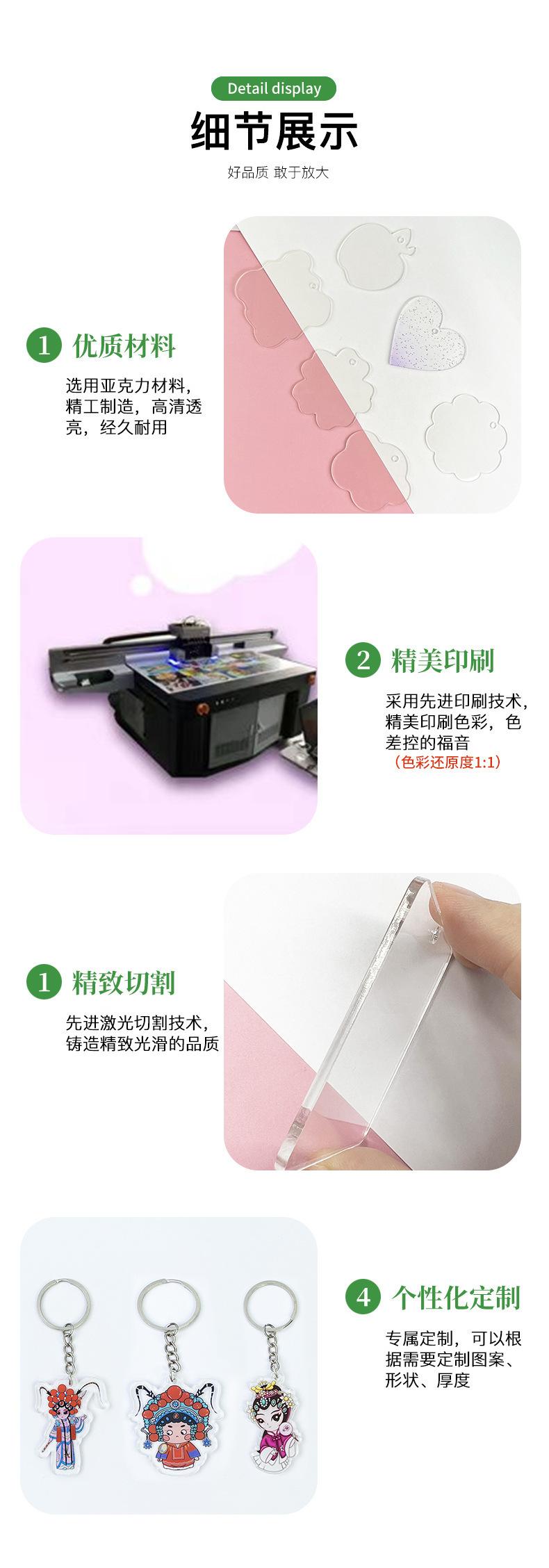 Detail display
细节展示
好品质 敢于放大

1 优质材料

选用亚克力材料，精工制造，高清透亮，经久耐用

2 精美印刷

采用先进印刷技术，精美印刷色彩，色差控的福音
（色彩还原度1:1）

1 精致切割

先进激光切割技术，铸造精致光滑的品质

4 个性化定制

专属定制，可以根据需要定制图案、形状、厚度