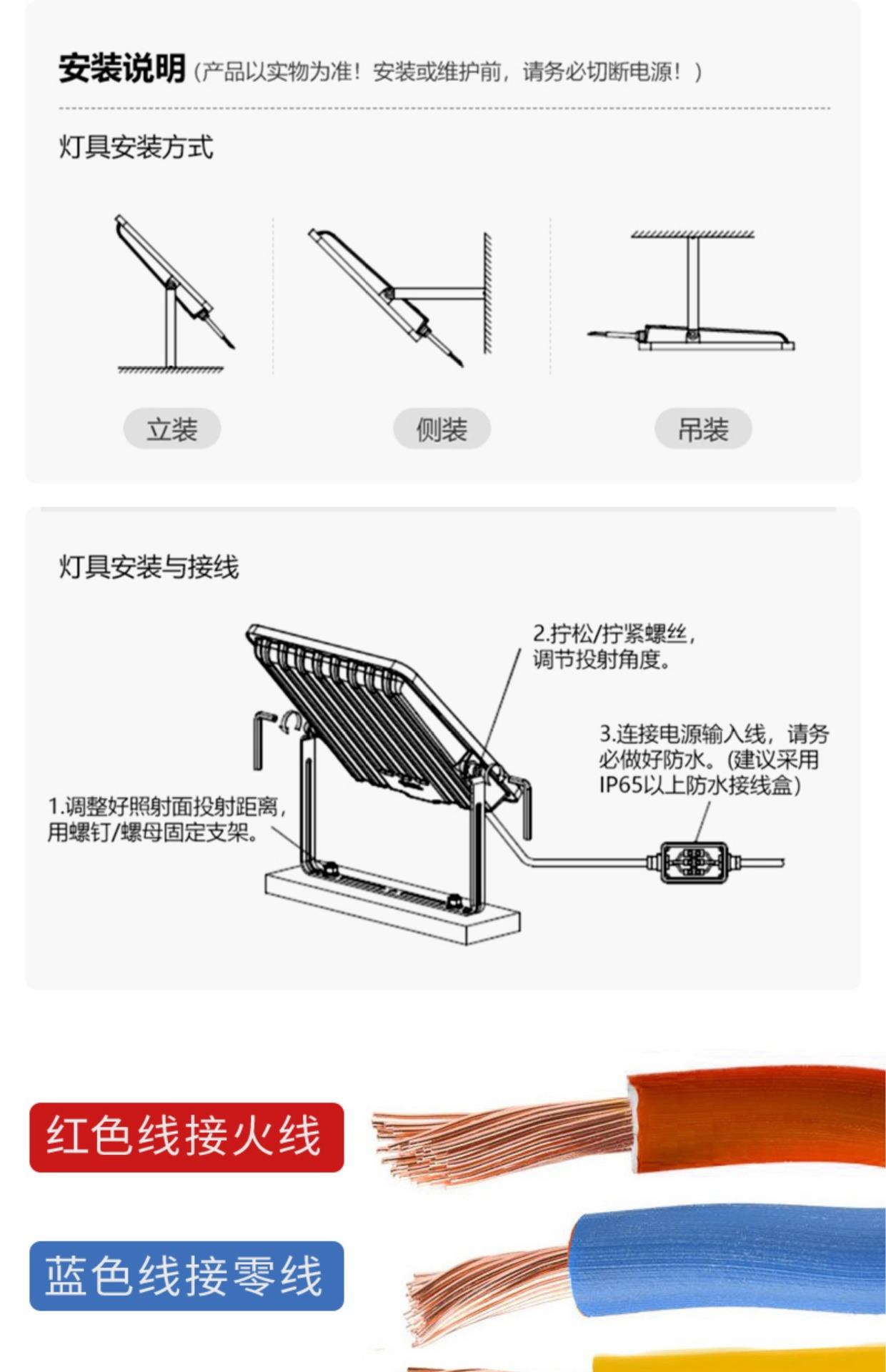 安装说明（产品以实物为准！安装或维护前，请务必切断电源！）

灯具安装方式

立装

侧装

吊装

灯具安装与接线

2.拧松/拧紧螺丝，调节投射角度。

3.连接电源输入线，请务必做好防水。(建议采用IP65以上防水接线盒)

1.调整好照射面投射距离，用螺钉/螺母固定支架。

红色线接火线

蓝色线接零线