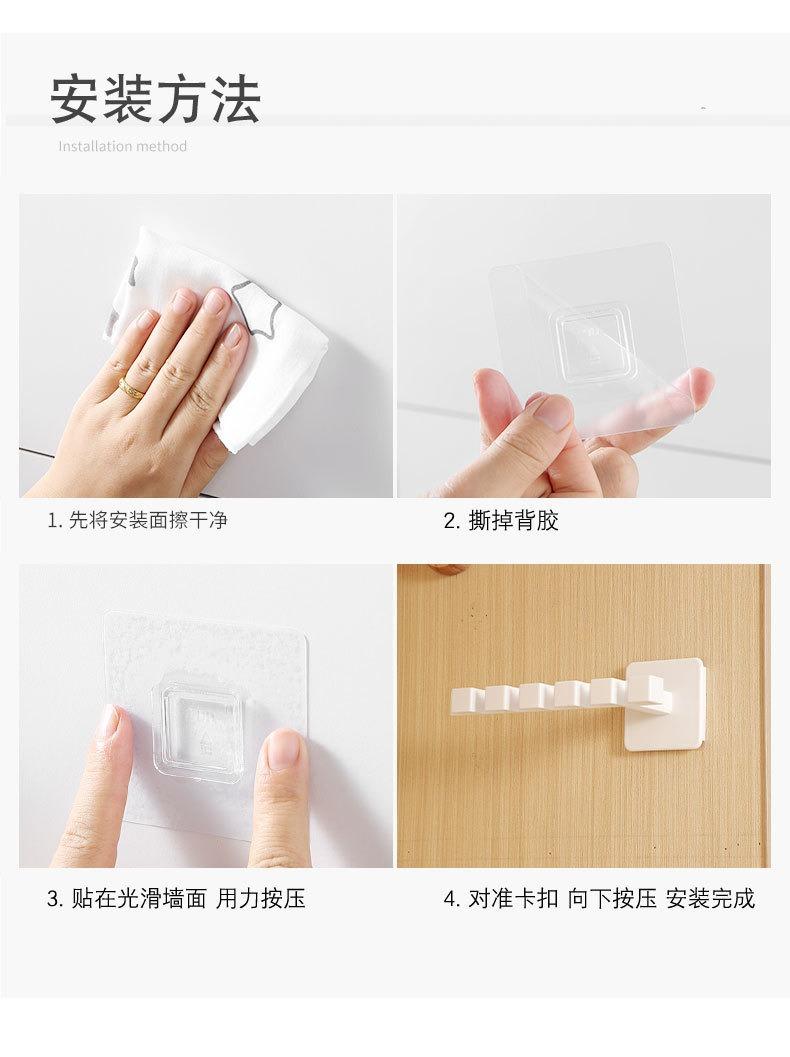 安装方法

Installation method

1. 先将安装面擦干净

2. 撕掉背胶

3. 贴在光滑墙面 用力按压

4. 对准卡扣 向下按压 安装完成