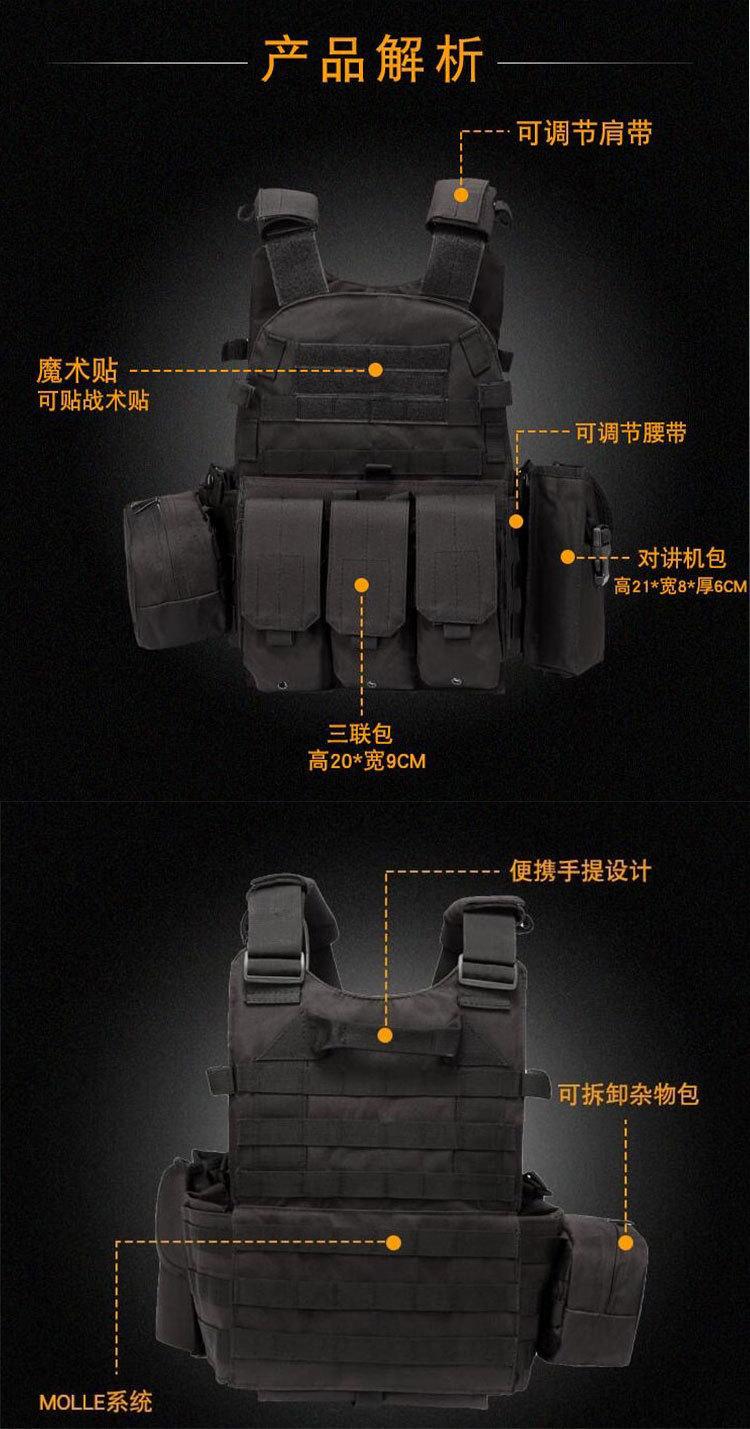 产品解析

可调节肩带

魔术贴
可贴战术贴

可调节腰带

对讲机包
高21*宽8*厚6CM

三联包
高20*宽9CM

便携手提设计

可拆卸杂物包

MOLLE系统