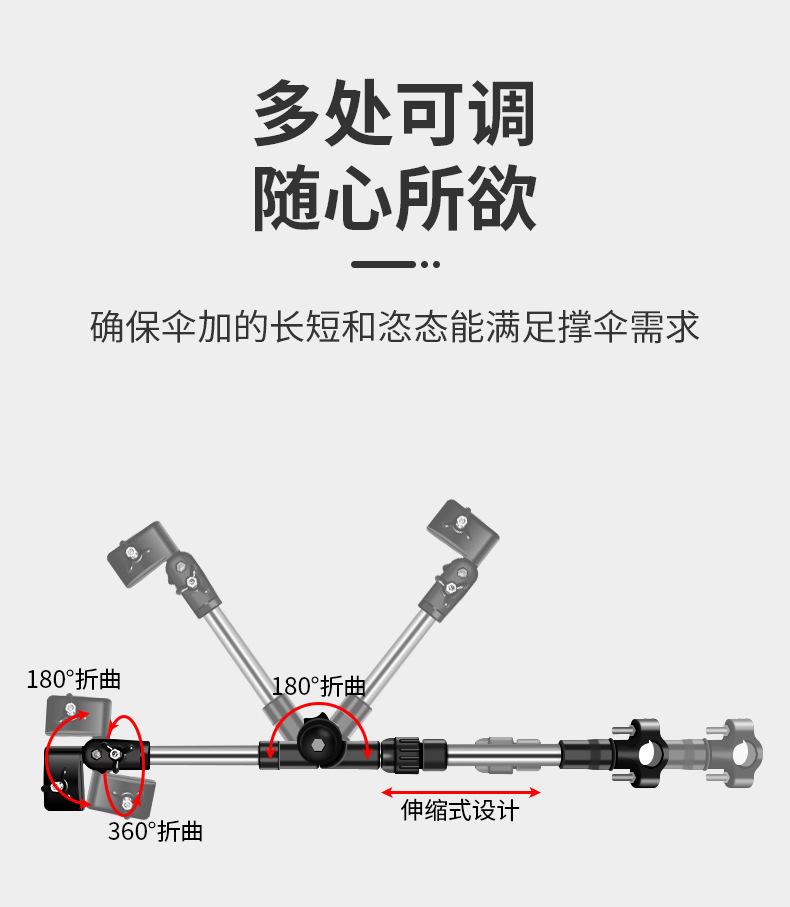 多处可调
随心所欲

确保伞加的长短和恣态能满足撑伞需求

180°折曲

180°折曲

360°折曲

伸缩式设计