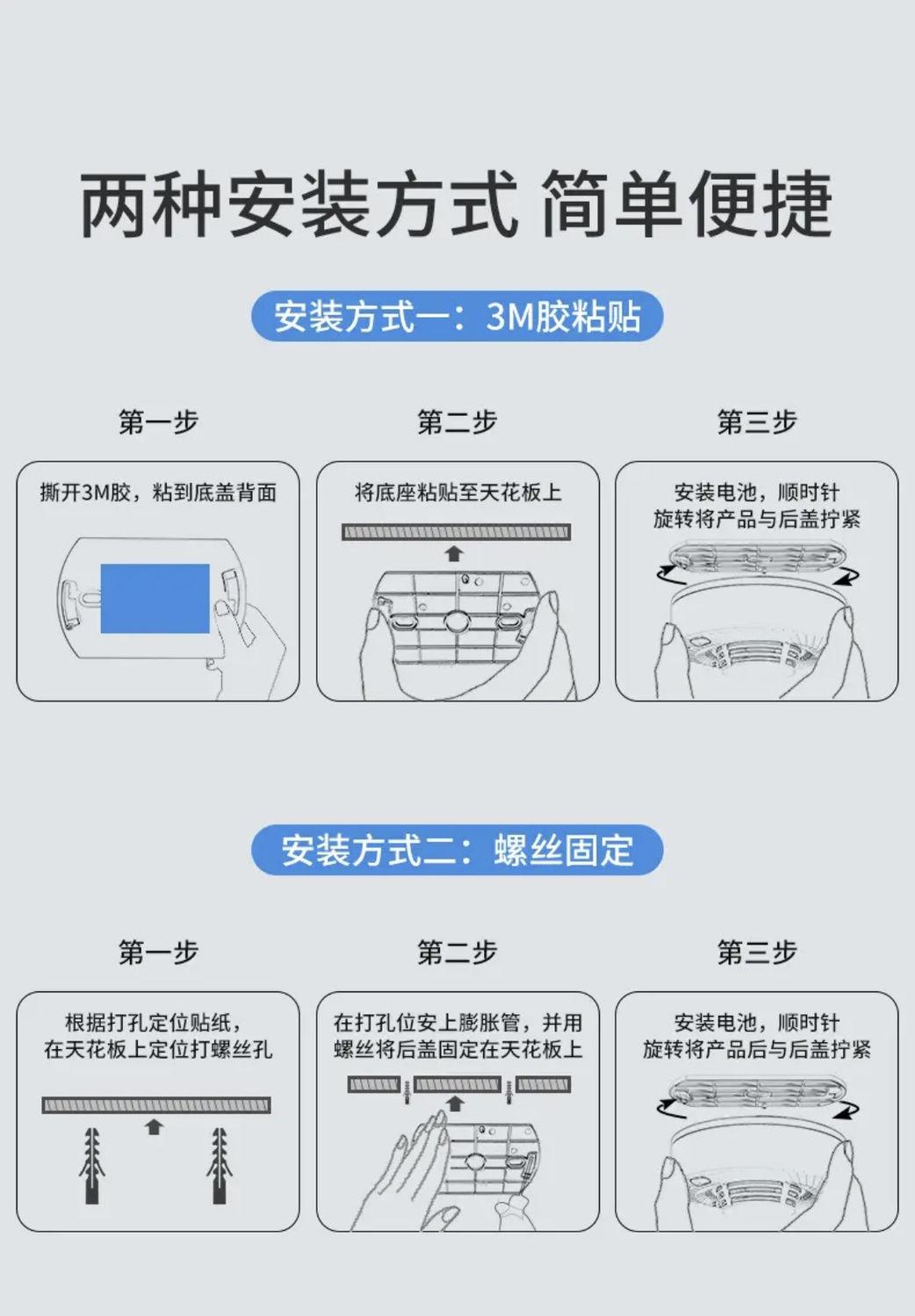 两种安装方式 简单便捷

安装方式一：3M胶粘贴

第一步

撕开3M胶，粘到底盖背面

第二步

将底座粘贴至天花板上

第三步

安装电池，顺时针旋转将产品与后盖拧紧

安装方式二：螺丝固定

第一步

根据打孔定位贴纸，在天花板上定位打螺丝孔

第二步

在打孔位安上膨胀管，并用螺丝将后盖固定在天花板上

第三步

安装电池，顺时针旋转将产品后与后盖拧紧