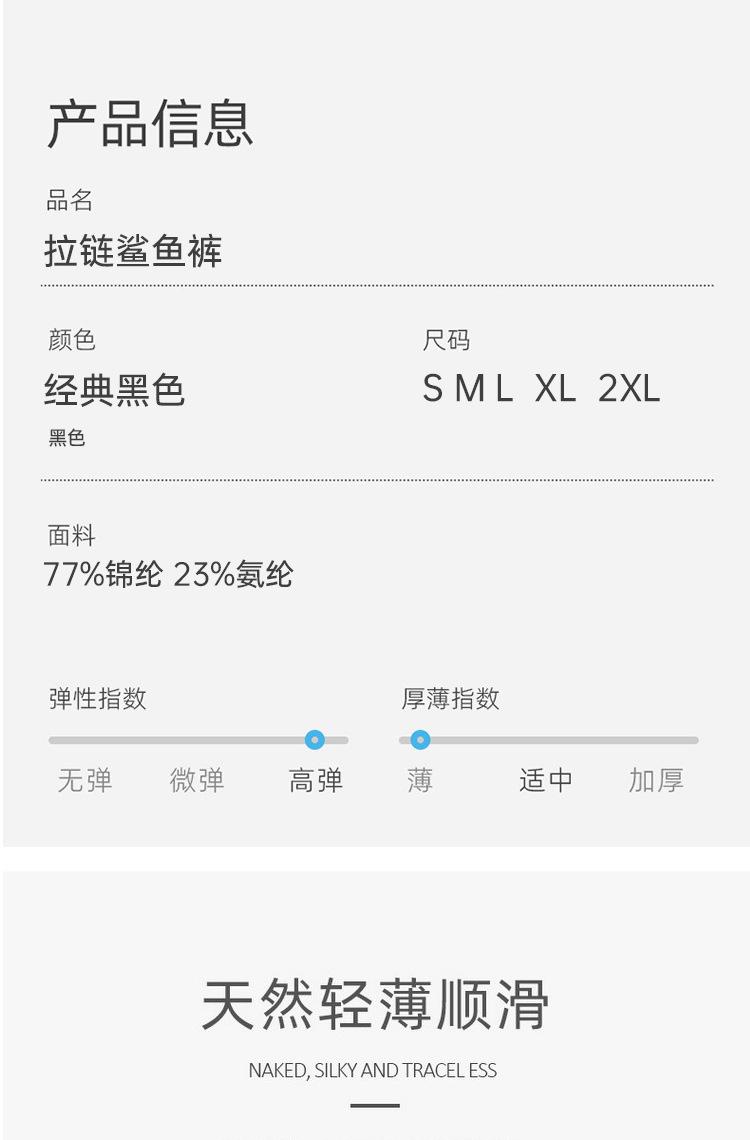 产品信息

品名
拉链鲨鱼裤

颜色
经典黑色
黑色

尺码
S M L XL 2XL

面料
77%锦纶 23%氨纶

弹性指数
无弹 微弹 高弹

厚薄指数
薄 适中 加厚

天然轻薄顺滑

NAKED, SILKY AND TRACEL ESS