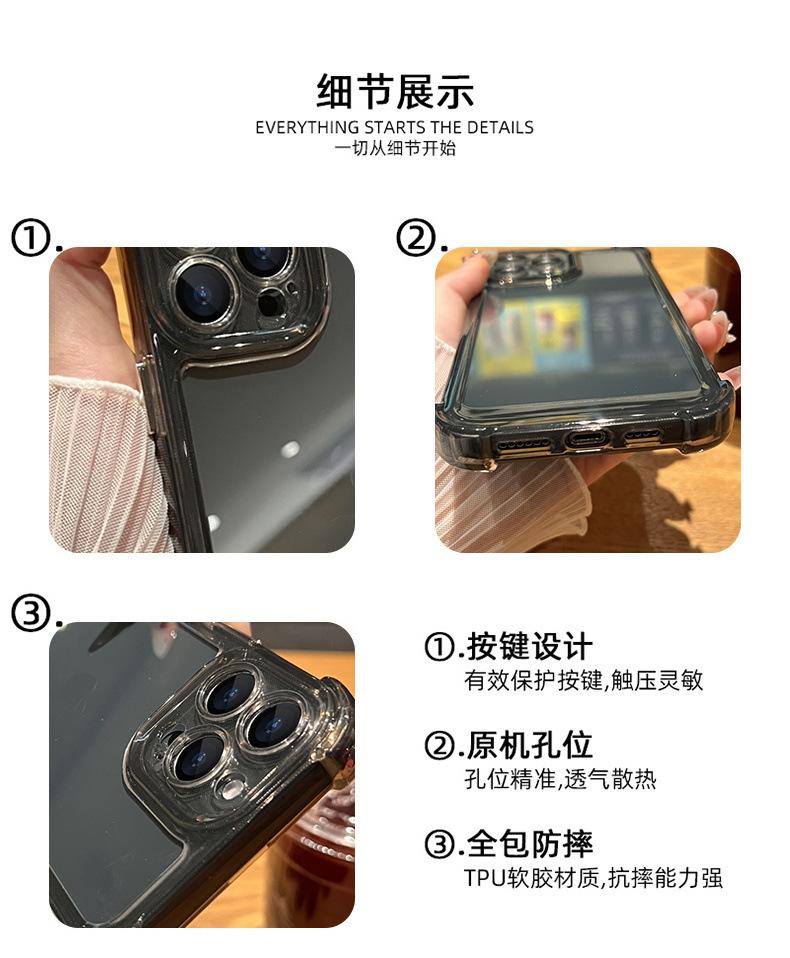 细节展示
EVERYTHING STARTS THE DETAILS
一切从细节开始

①.

②.

③.

①.按键设计
有效保护按键,触压灵敏

②.原机孔位
孔位精准,透气散热

③.全包防摔
TPU软胶材质,抗摔能力强