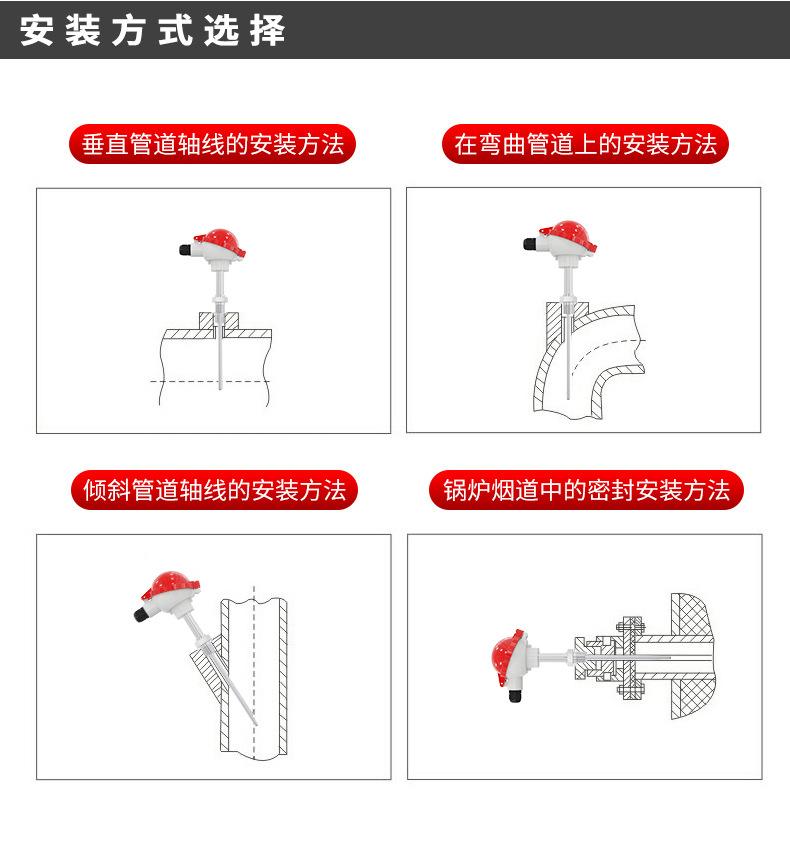 安装方式选择

垂直管道轴线的安装方法

在弯曲管道上的安装方法

倾斜管道轴线的安装方法

锅炉烟道中的密封安装方法