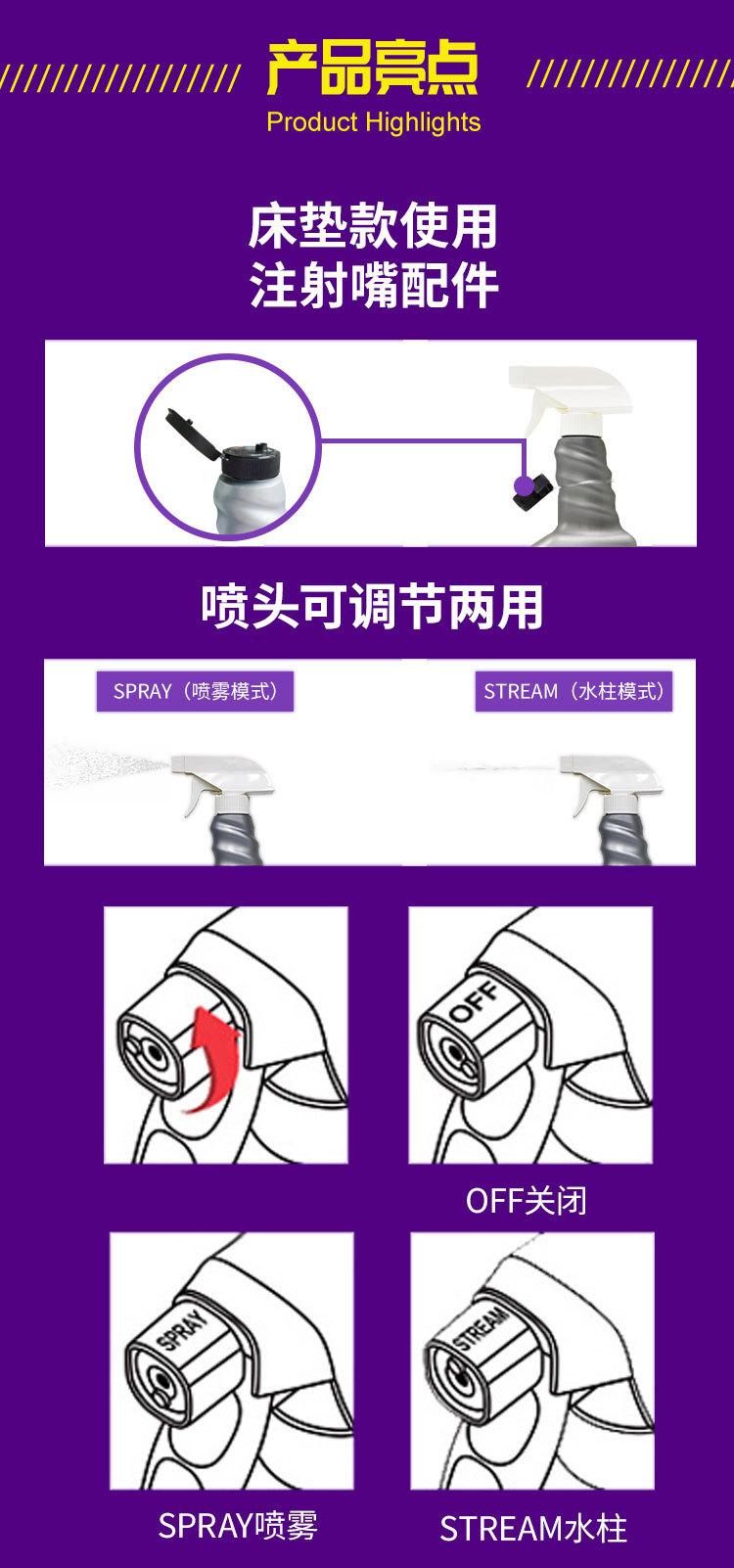 产品亮点
Product Highlights

床垫款使用
注射嘴配件

喷头可调节两用

SPRAY（喷雾模式）

STREAM（水柱模式）

OFF

OFF关闭

SPRAY

STREAM

SPRAY喷雾

STREAM水柱