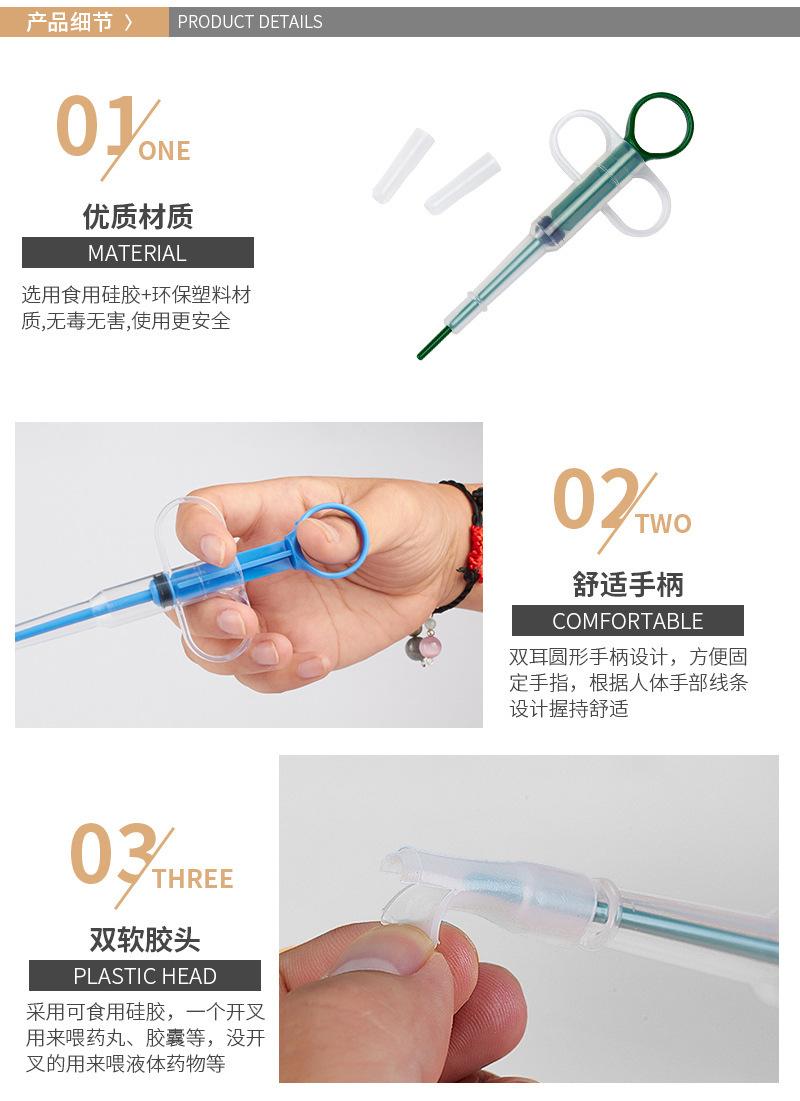 产品细节 〉 PRODUCT DETAILS

01 ONE

优质材质

MATERIAL

选用食用硅胶+环保塑料材质,无毒无害,使用更安全

02 TWO

舒适手柄

COMFORTABLE

双耳圆形手柄设计，方便固定手指，根据人体手部线条设计握持舒适

03 THREE

双软胶头

PLASTIC HEAD

采用可食用硅胶，一个开叉用来喂药丸、胶囊等，没开叉的用来喂液体药物等