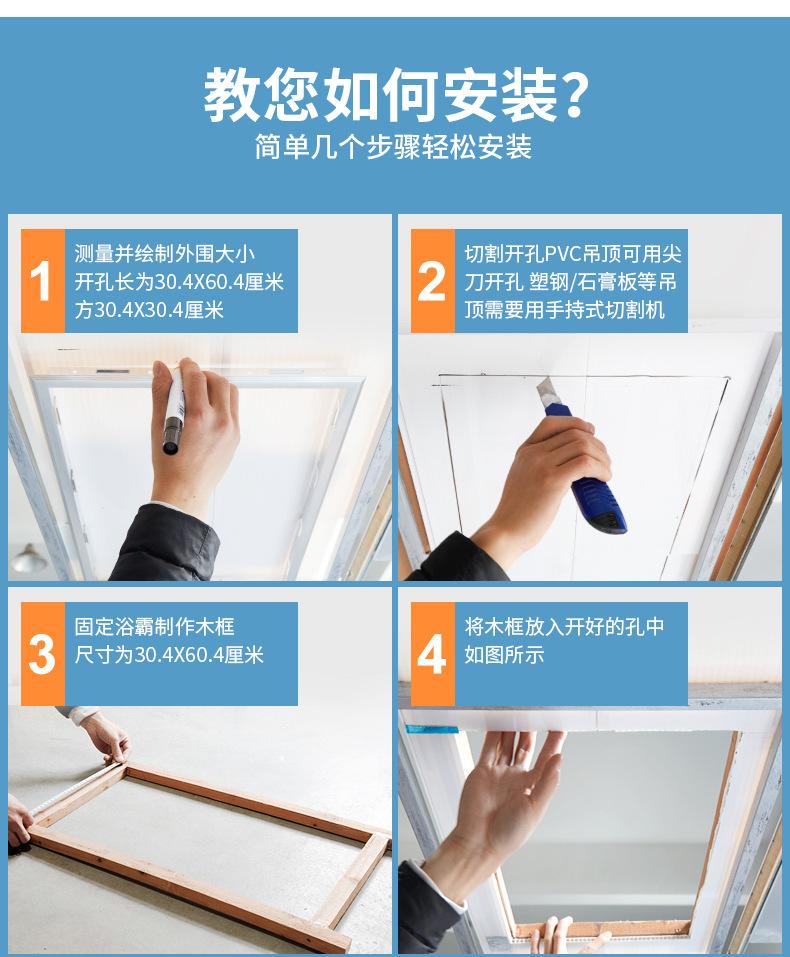 教您如何安装？
简单几个步骤轻松安装

1
测量并绘制外围大小
开孔长为30.4X60.4厘米
方30.4X30.4厘米

2
切割开孔PVC吊顶可用尖刀开孔 塑钢/石膏板等吊顶需要用手持式切割机

3
固定浴霸制作木框
尺寸为30.4X60.4厘米

4
将木框放入开好的孔中
如图所示