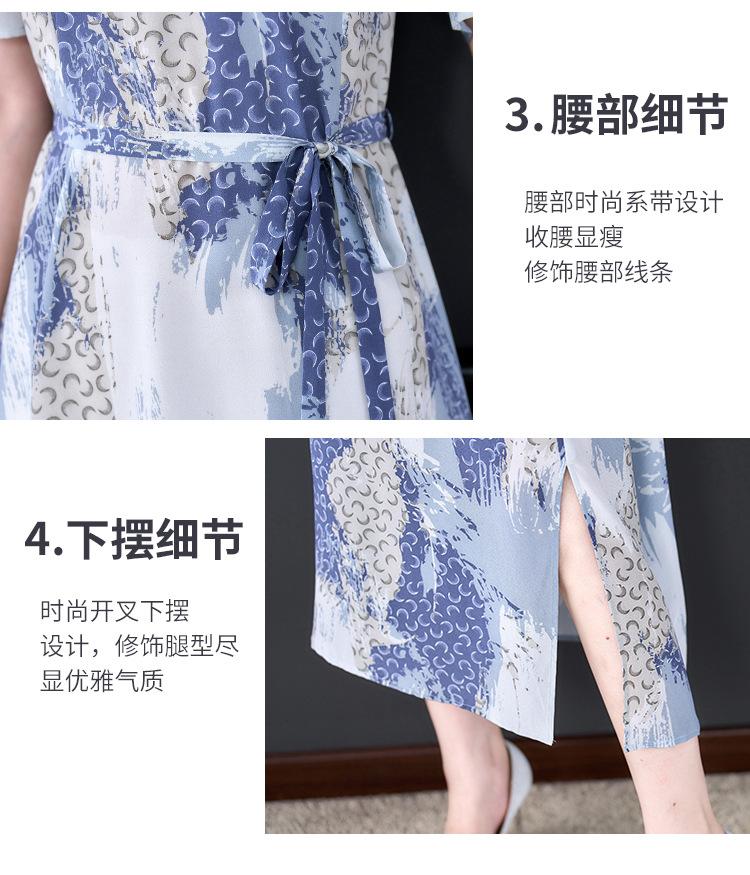 3.腰部细节

腰部时尚系带设计
收腰显瘦
修饰腰部线条

4.下摆细节

时尚开叉下摆
设计，修饰腿型尽
显优雅气质