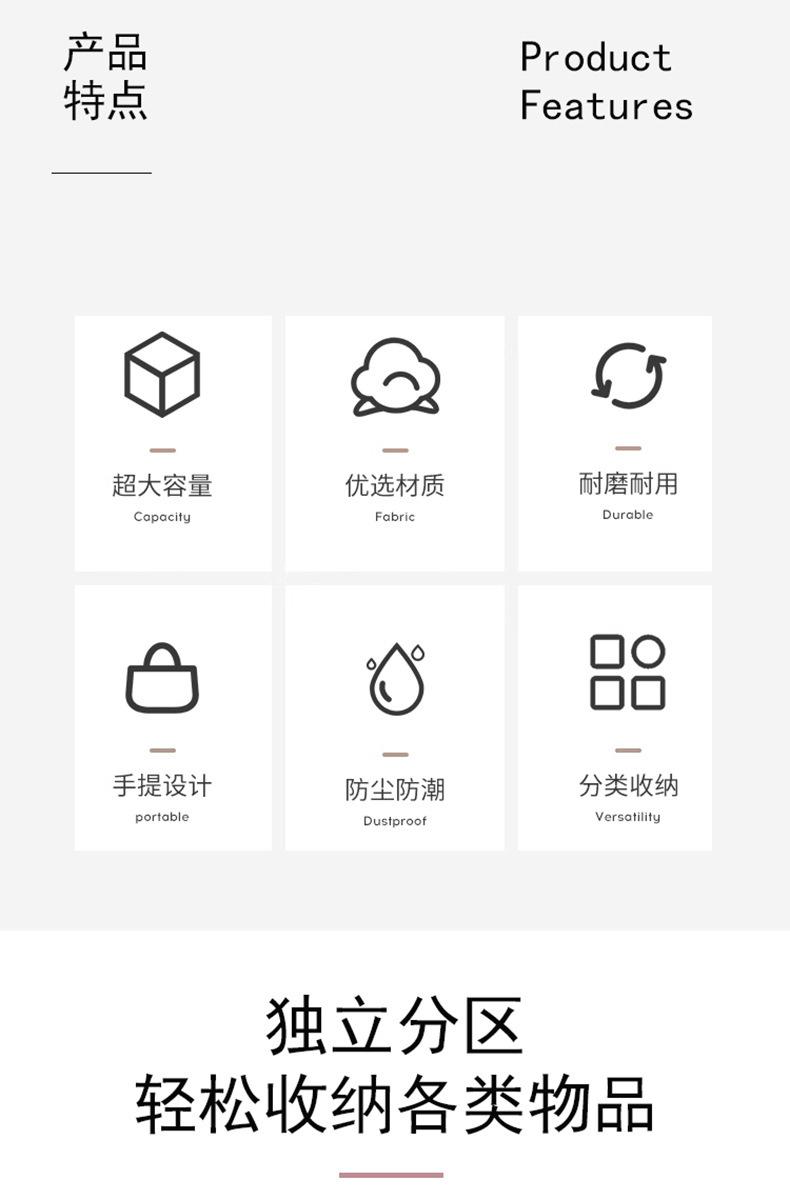 产品
特点

Product
Features

超大容量
Capacity

优选材质
Fabric

耐磨耐用
Durable

手提设计
portable

防尘防潮
Dustproof

分类收纳
Versatility

独立分区
轻松收纳各类物品