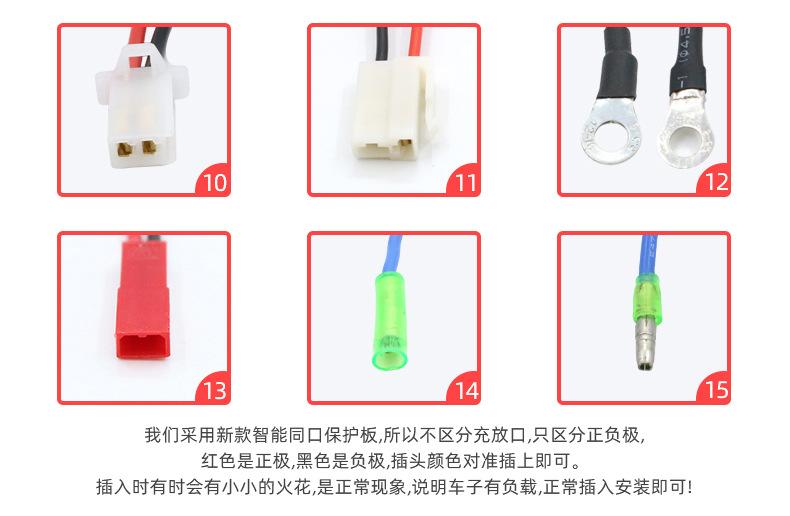 10

11

12

13

14

15

我们采用新款智能同口保护板,所以不区分充放口,只区分正负极,
红色是正极,黑色是负极,插头颜色对准插上即可。
插入时有时会有小小的火花,是正常现象,说明车子有负载,正常插入安装即可!