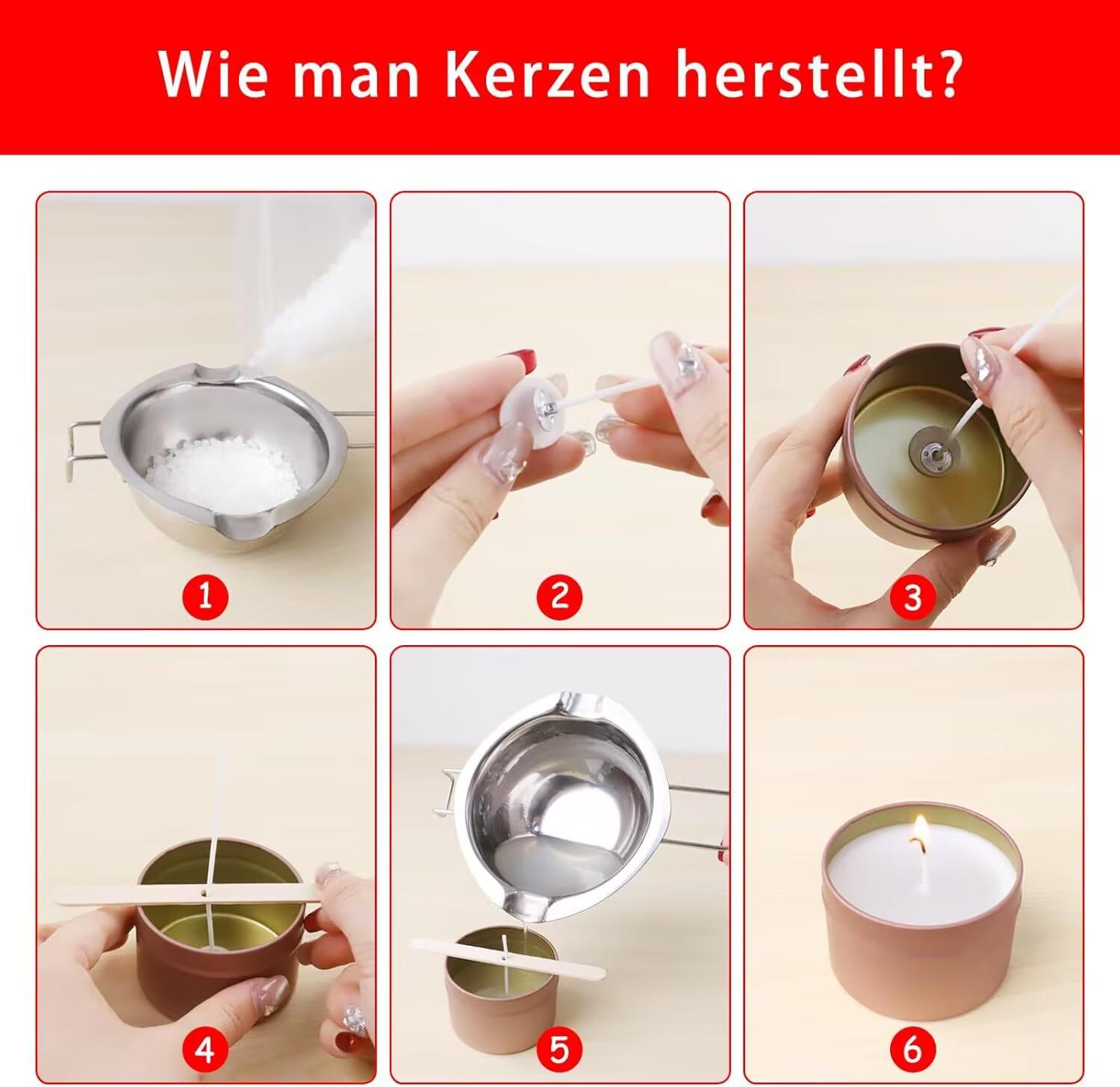 Wie man Kerzen herstellt?

1

2

3

4

5

6