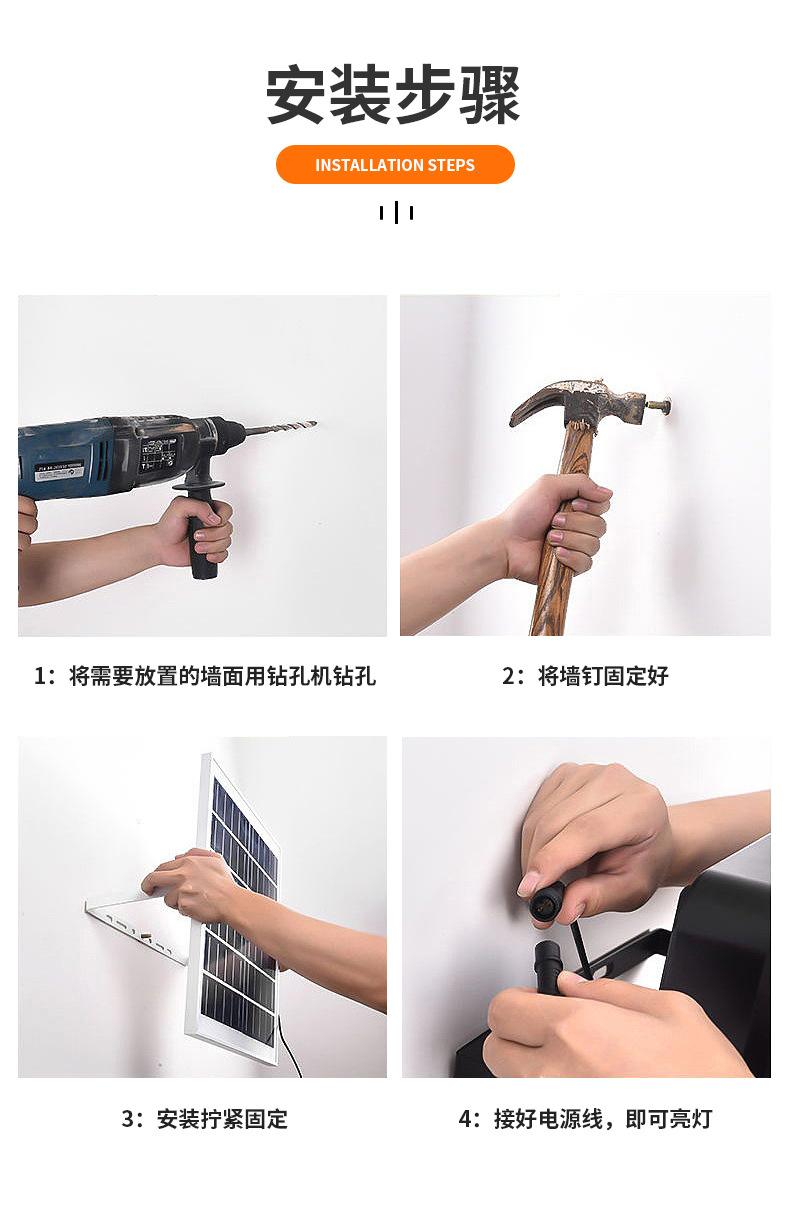 安装步骤

INSTALLATION STEPS

1：将需要放置的墙面用钻孔机钻孔

2：将墙钉固定好

3：安装拧紧固定

4：接好电源线，即可亮灯