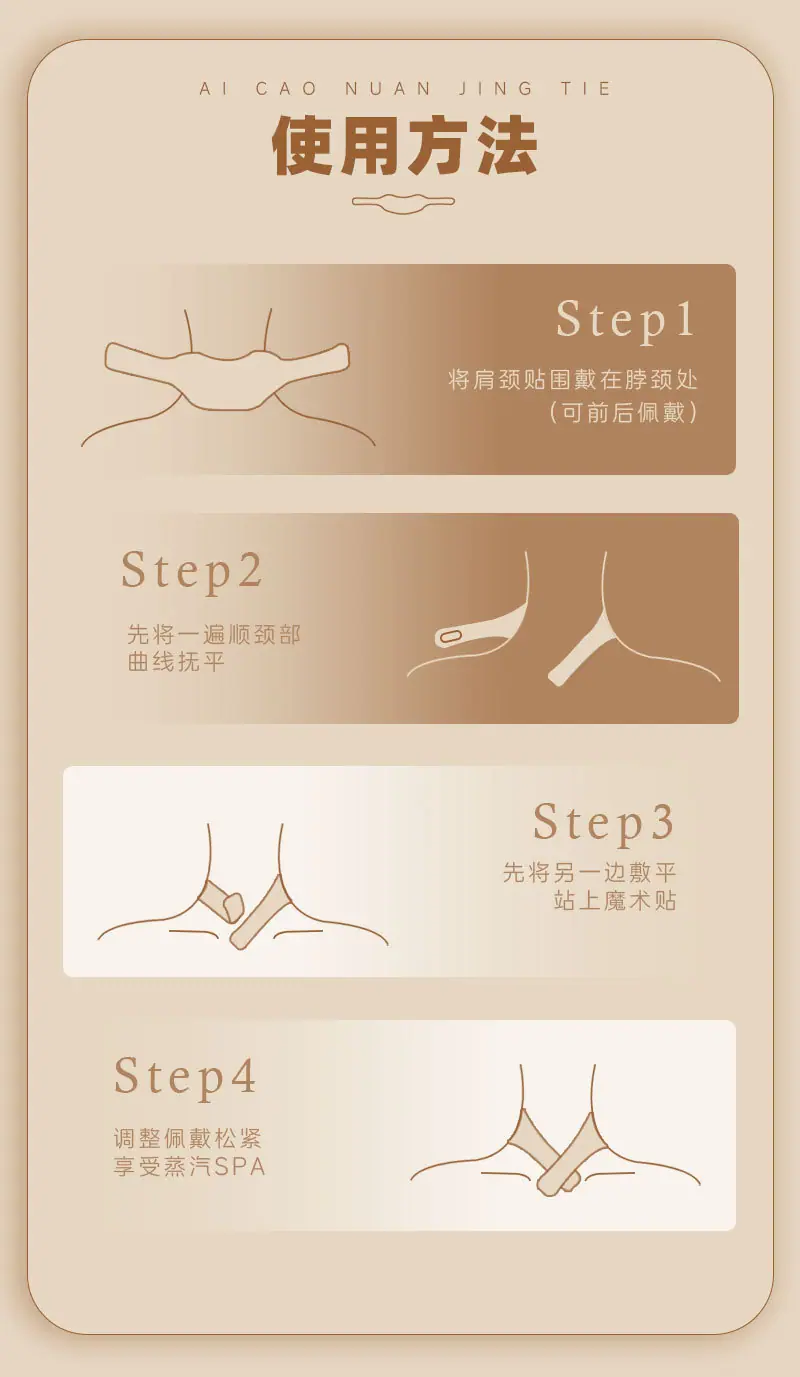 AI CAO NUAN JING TIE

使用方法

Step1
将肩颈贴围戴在脖颈处
（可前后佩戴）

Step2
先将一遍顺颈部
曲线抚平

Step3
先将另一边敷平
站上魔术贴

Step4
调整佩戴松紧
享受蒸汽SPA