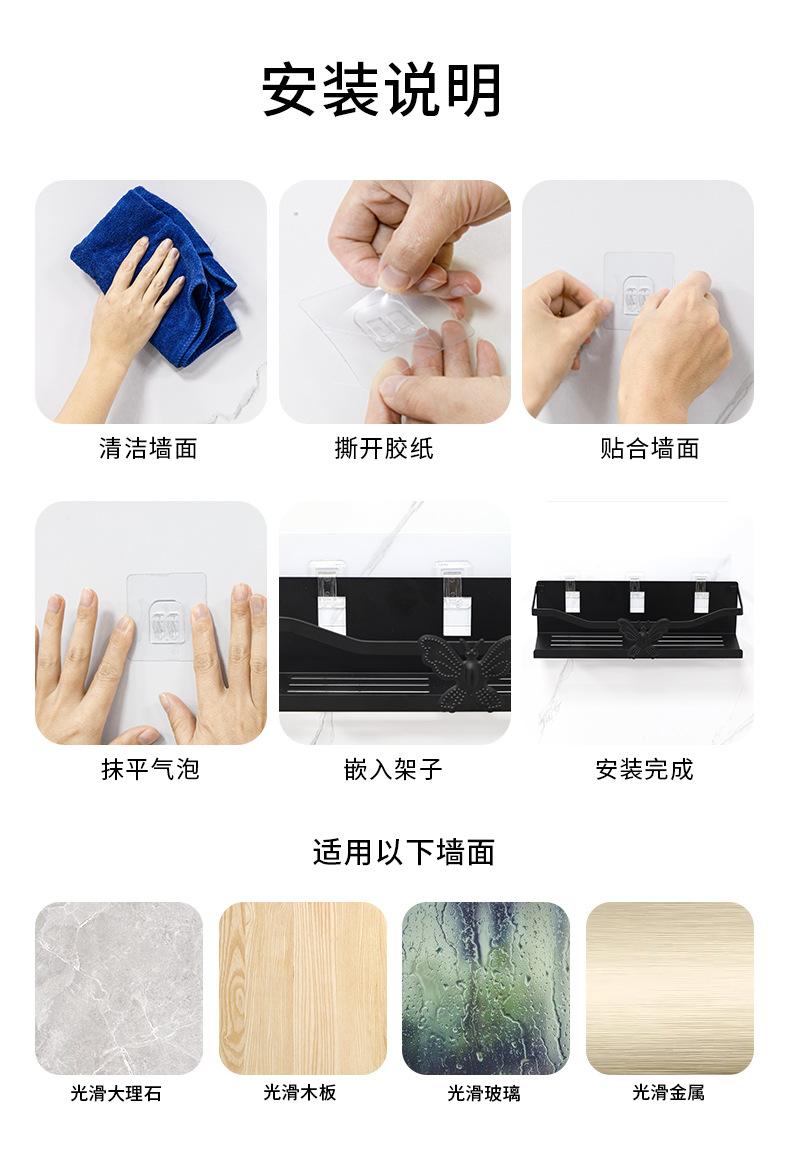 安装说明

清洁墙面

撕开胶纸

贴合墙面

抹平气泡

嵌入架子

安装完成

适用以下墙面

光滑大理石

光滑木板

光滑玻璃

光滑金属