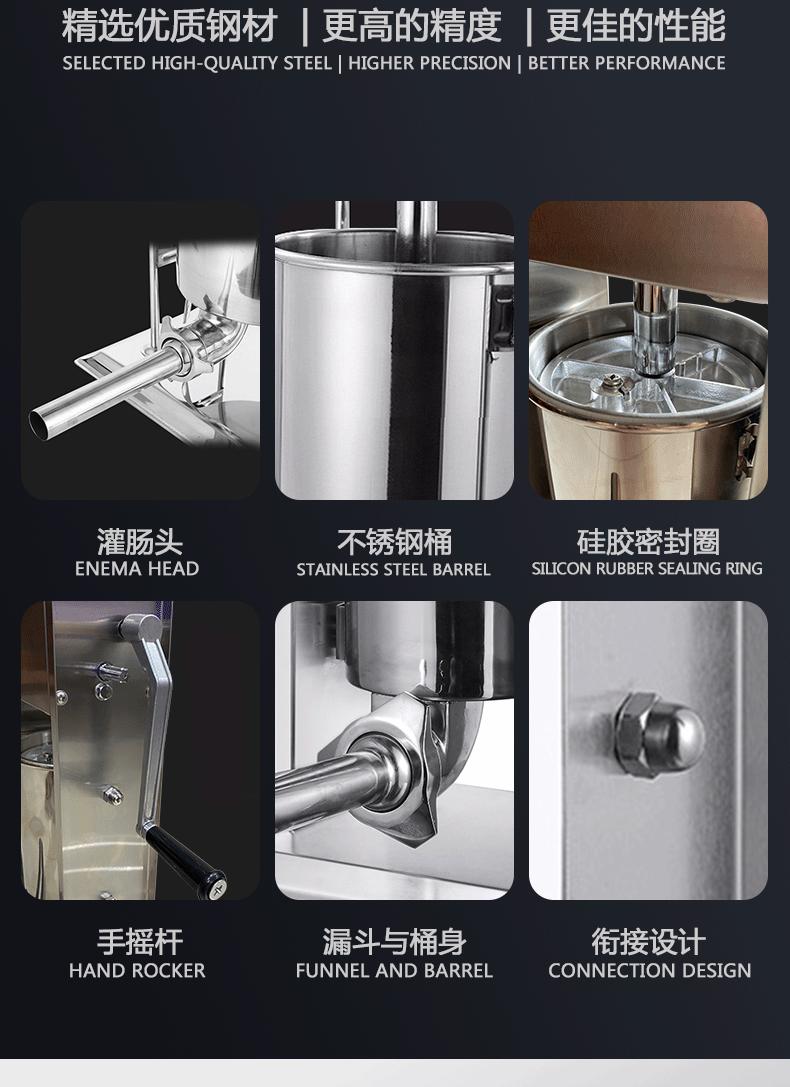 精选优质钢材 | 更高的精度 | 更佳的性能
SELECTED HIGH-QUALITY STEEL | HIGHER PRECISION | BETTER PERFORMANCE

灌肠头
ENEMA HEAD

不锈钢桶
STAINLESS STEEL BARREL

硅胶密封圈
SILICON RUBBER SEALING RING

手摇杆
HAND ROCKER

漏斗与桶身
FUNNEL AND BARREL

衔接设计
CONNECTION DESIGN