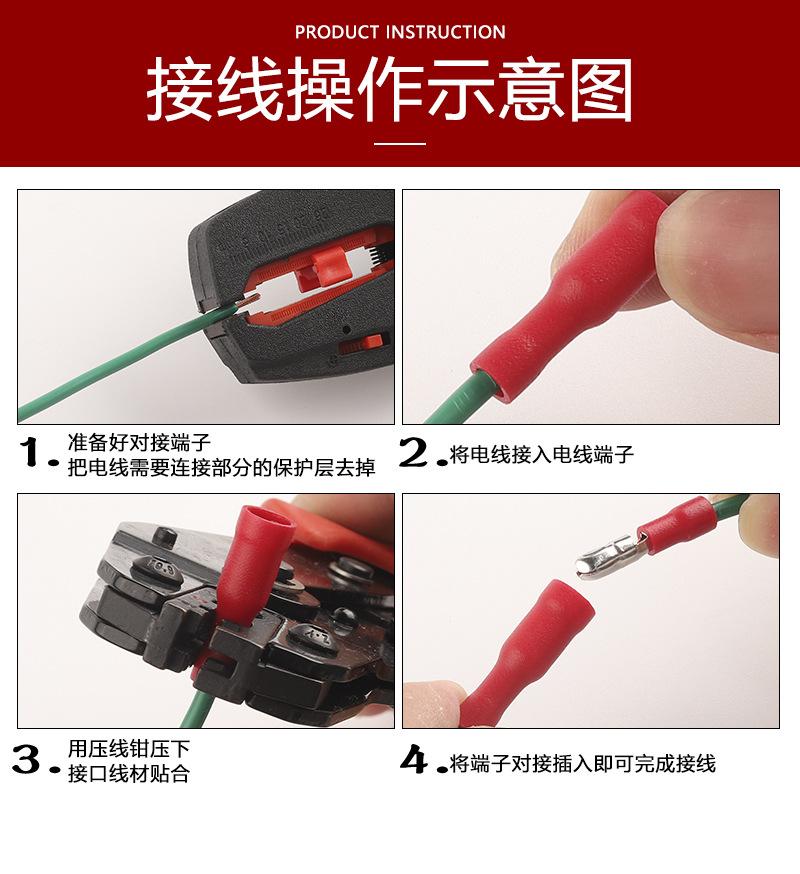 PRODUCT INSTRUCTION

接线操作示意图

1. 准备好对接端子
把电线需要连接部分的保护层去掉

2. 将电线接入电线端子

3. 用压线钳压下
接口线材贴合

4. 将端子对接插入即可完成接线