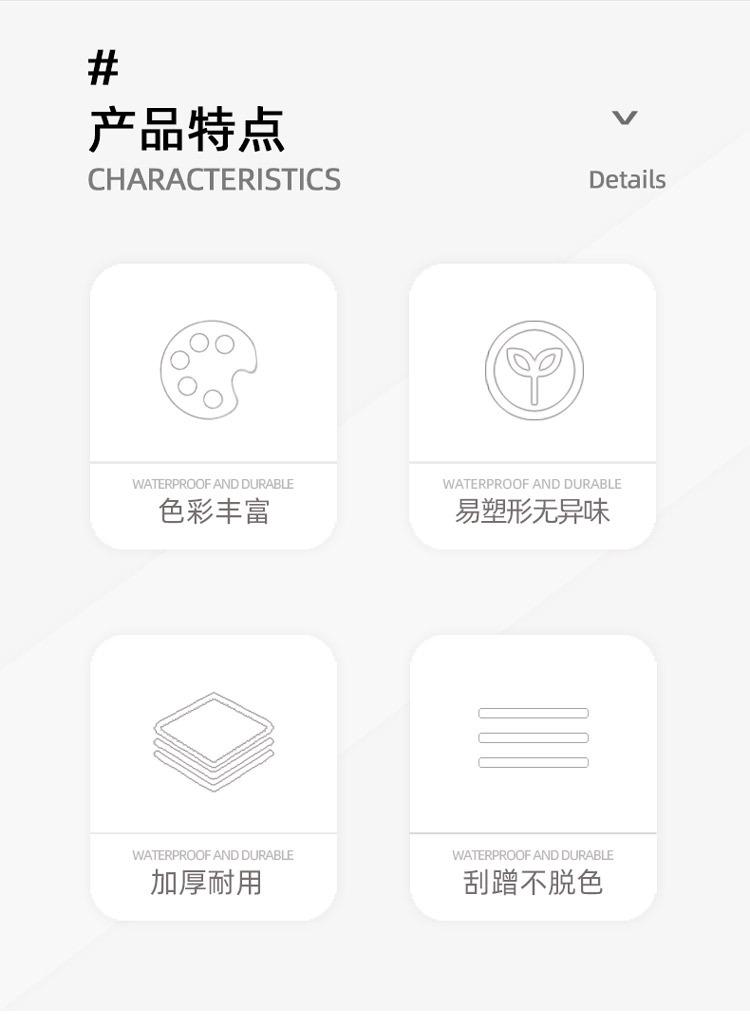 #
产品特点
CHARACTERISTICS

Details

WATERPROOF AND DURABLE
色彩丰富

WATERPROOF AND DURABLE
易塑形无异味

WATERPROOF AND DURABLE
加厚耐用

WATERPROOF AND DURABLE
刮蹭不脱色