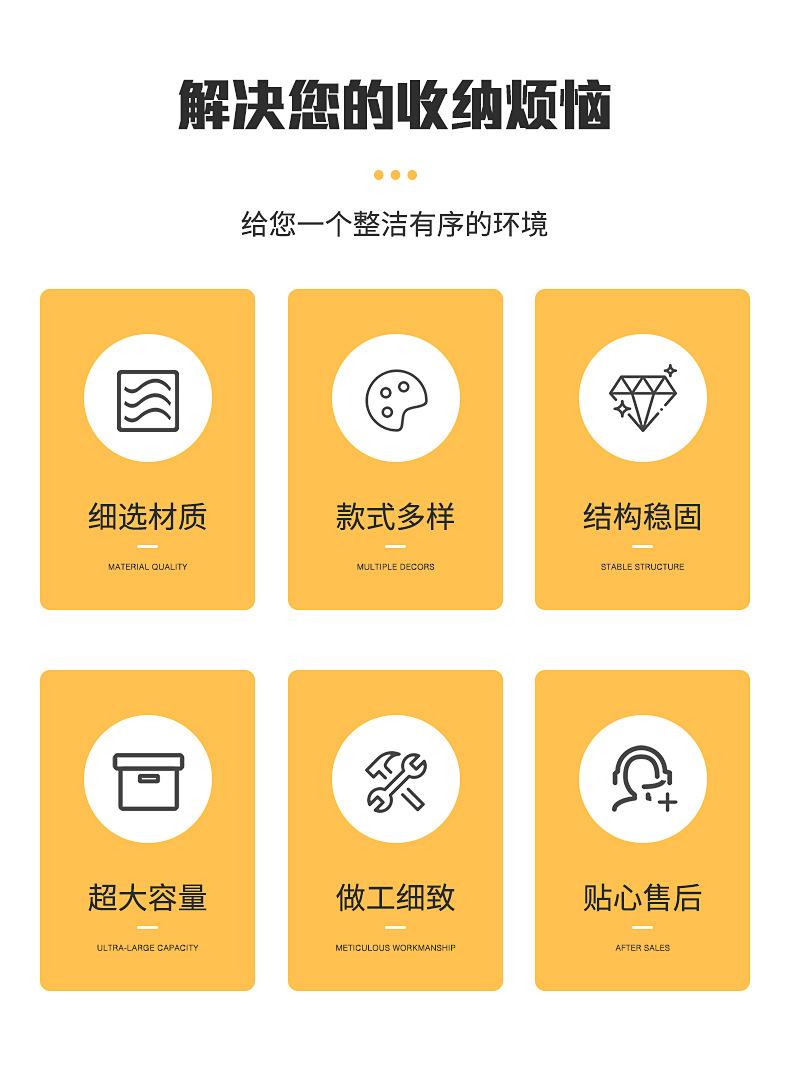 解决您的收纳烦恼

给您一个整洁有序的环境

细选材质

MATERIAL QUALITY

款式多样

MULTIPLE DECORS

结构稳固

STABLE STRUCTURE

超大容量

ULTRA-LARGE CAPACITY

做工细致

METICULOUS WORKMANSHIP

贴心售后

AFTER SALES