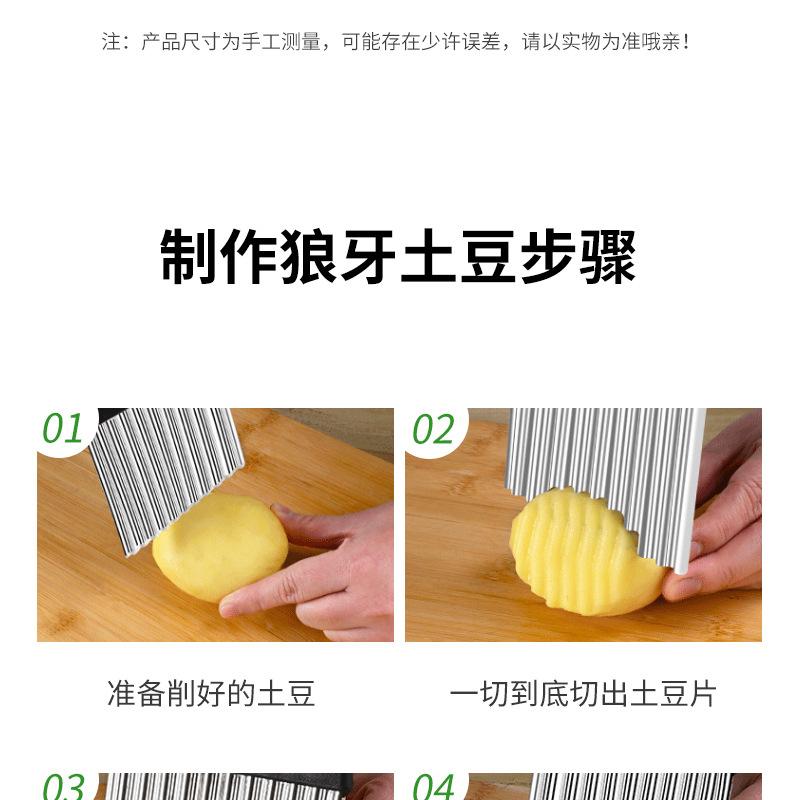 注：产品尺寸为手工测量，可能存在少许误差，请以实物为准哦亲！

制作狼牙土豆步骤

01

准备削好的土豆

02

一切到底切出土豆片

03

04