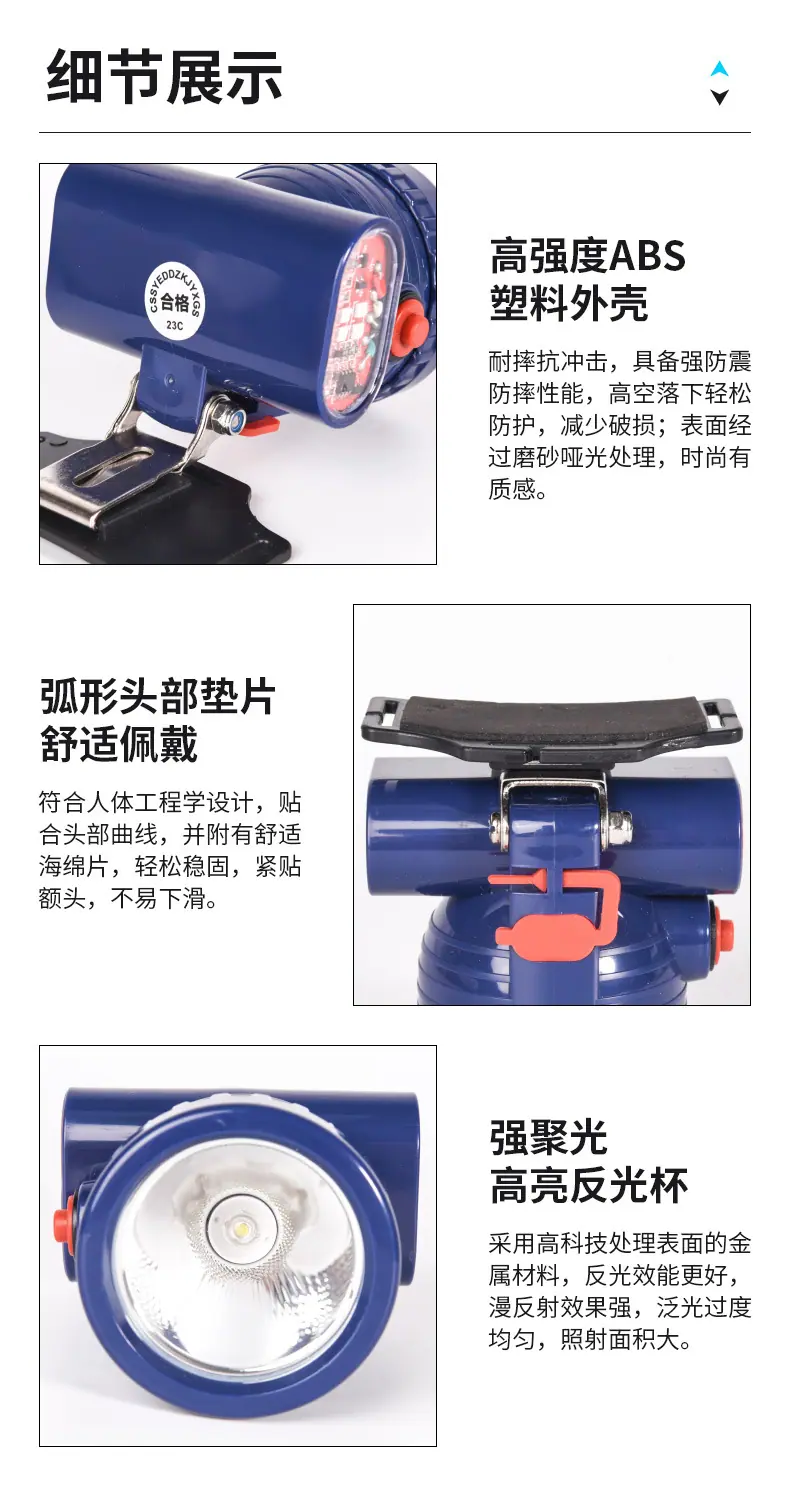 细节展示

CSSYEDDZKJYXGS
合格
23C

高强度ABS
塑料外壳

耐摔抗冲击，具备强防震防摔性能，高空落下轻松防护，减少破损；表面经过磨砂哑光处理，时尚有质感。

弧形头部垫片
舒适佩戴

符合人体工程学设计，贴合头部曲线，并附有舒适海绵片，轻松稳固，紧贴额头，不易下滑。

强聚光
高亮反光杯

采用高科技处理表面的金属材料，反光效能更好，漫反射效果强，泛光过度均匀，照射面积大。