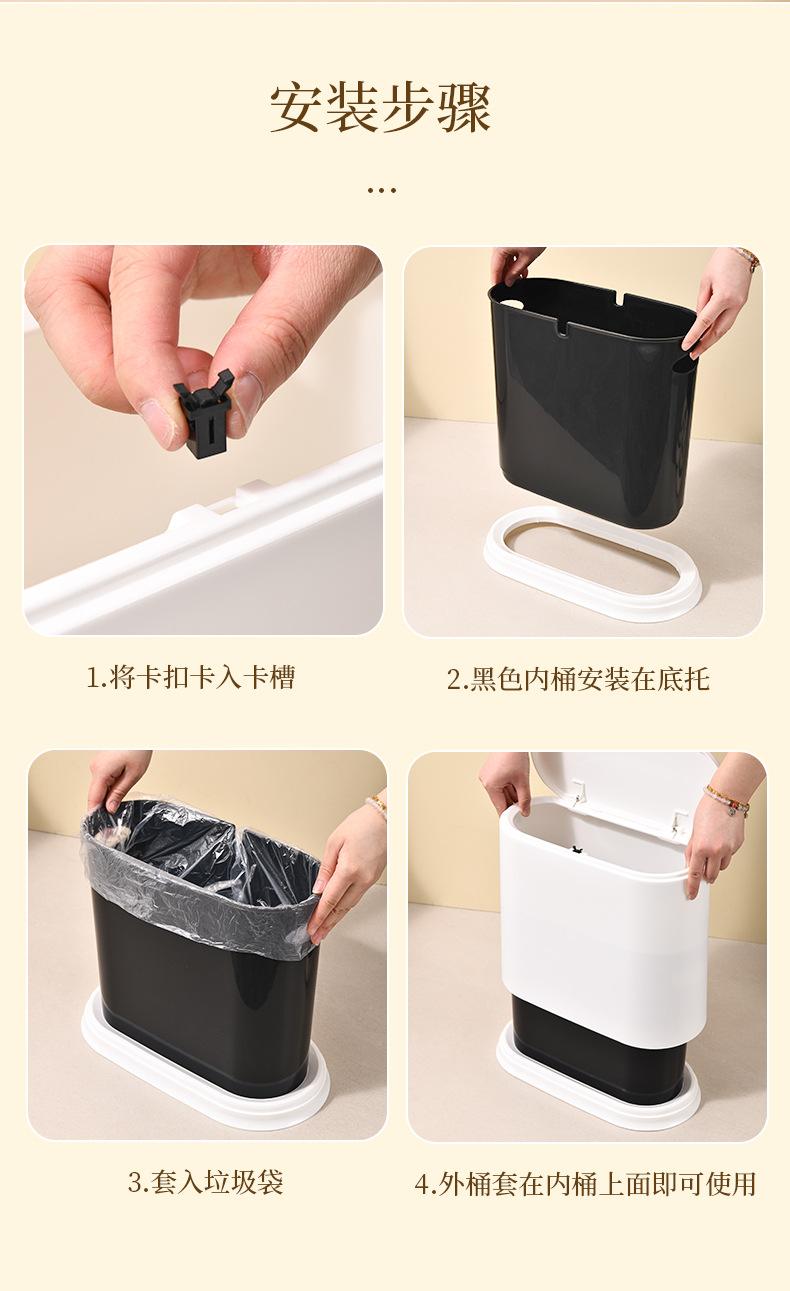 安装步骤

...

1.将卡扣卡入卡槽

2.黑色内桶安装在底托

3.套入垃圾袋

4.外桶套在内桶上面即可使用