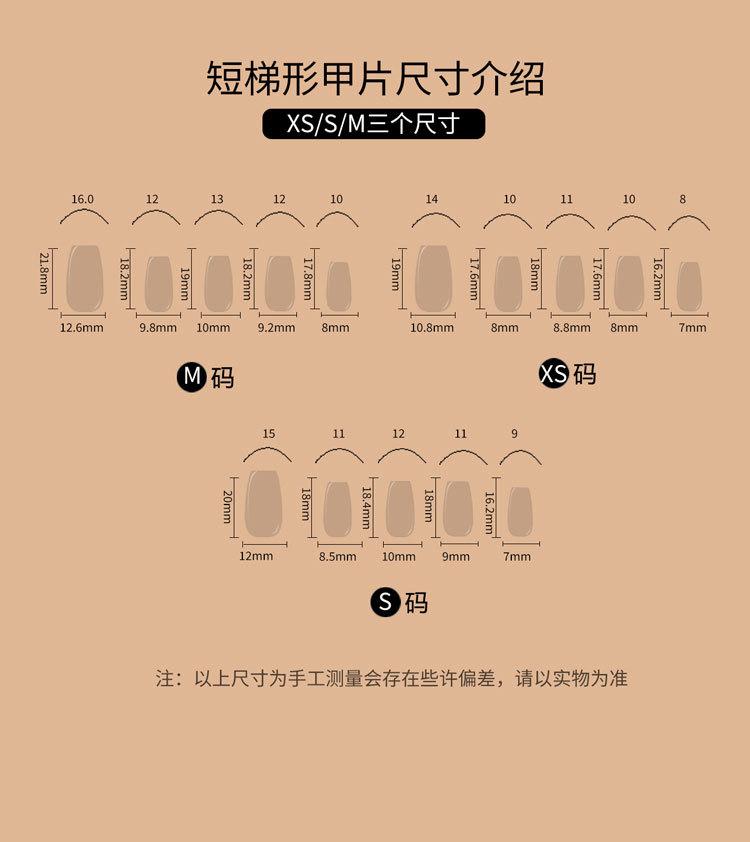 短梯形甲片尺寸介绍

XS/S/M三个尺寸

16.0 12 13 12 10

21.8mm 18.2mm 19mm 18.2mm 17.8mm

12.6mm 9.8mm 10mm 9.2mm 8mm

M码

14 10 11 10 8

19mm 17.6mm 18mm 17.6mm 16.2mm

10.8mm 8mm 8.8mm 8mm 7mm

XS码

15 11 12 11 9

20mm 18mm 18.4mm 18mm 16.2mm

12mm 8.5mm 10mm 9mm 7mm

S码

注：以上尺寸为手工测量会存在些许偏差，请以实物为准