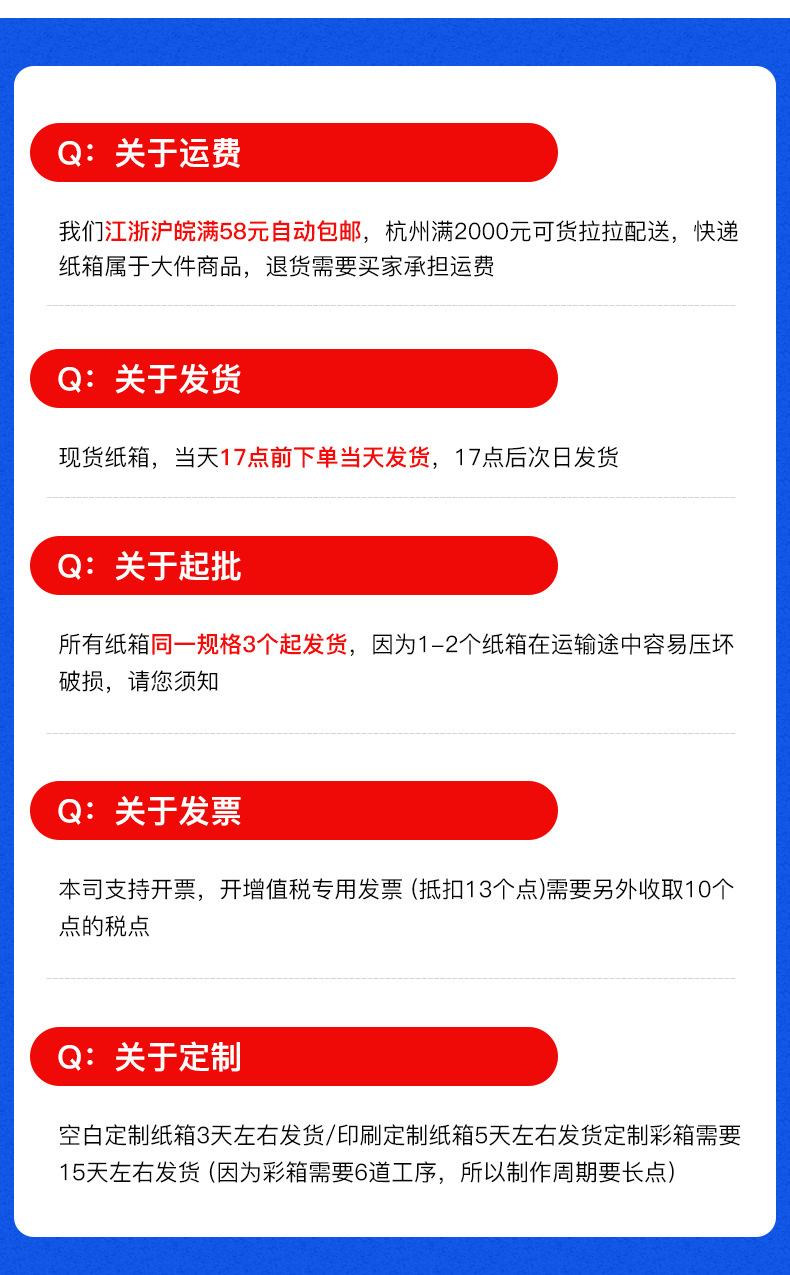 Q：关于运费

我们江浙沪皖满58元自动包邮，杭州满2000元可货拉拉配送，快递纸箱属于大件商品，退货需要买家承担运费

Q：关于发货

现货纸箱，当天17点前下单当天发货，17点后次日发货

Q：关于起批

所有纸箱同一规格3个起发货，因为1-2个纸箱在运输途中容易压坏破损，请您须知

Q：关于发票

本司支持开票，开增值税专用发票（抵扣13个点)需要另外收取10个点的税点

Q：关于定制

空白定制纸箱3天左右发货/印刷定制纸箱5天左右发货定制彩箱需要15天左右发货（因为彩箱需要6道工序，所以制作周期要长点）