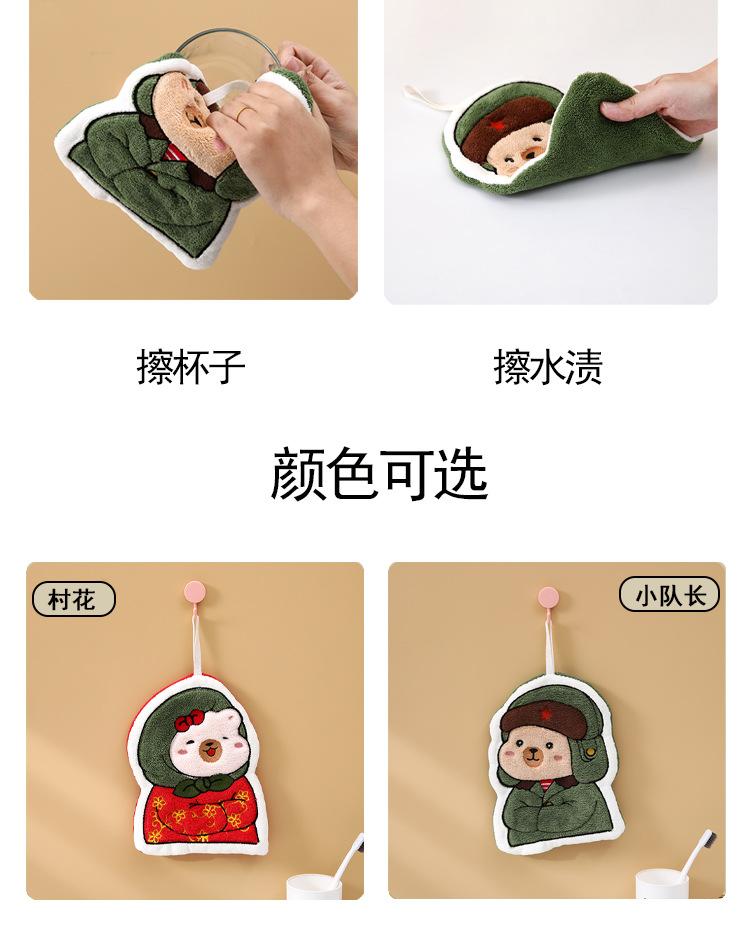 擦杯子

擦水渍

颜色可选

村花

小队长