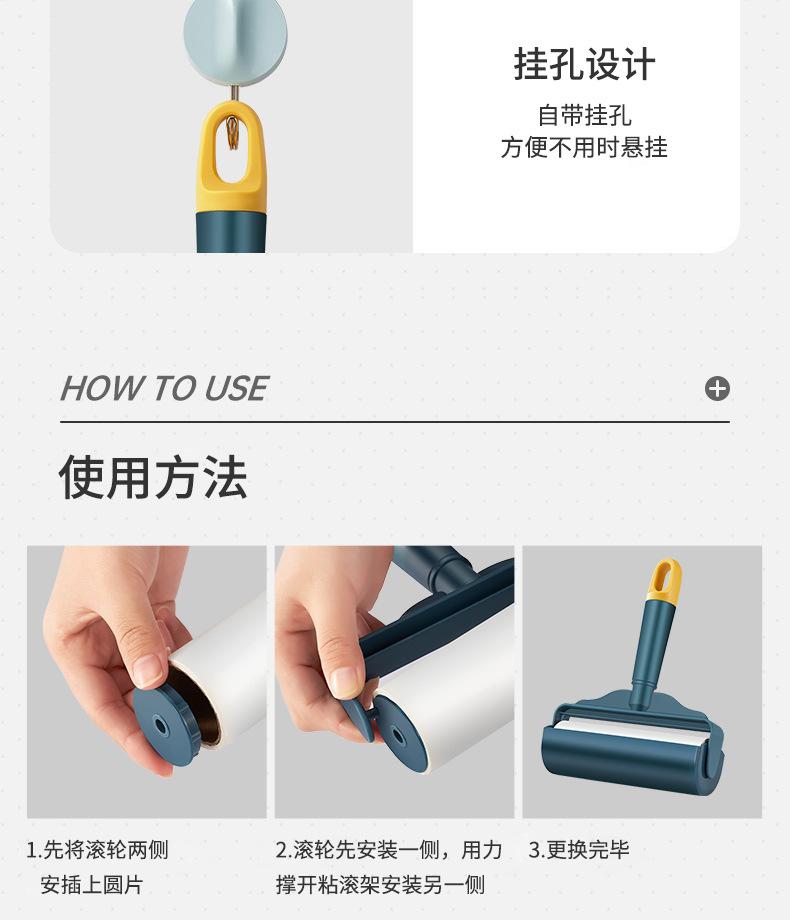 挂孔设计

自带挂孔
方便不用时悬挂

HOW TO USE

使用方法

1.先将滚轮两侧安插上圆片

2.滚轮先安装一侧，用力撑开粘滚架安装另一侧

3.更换完毕