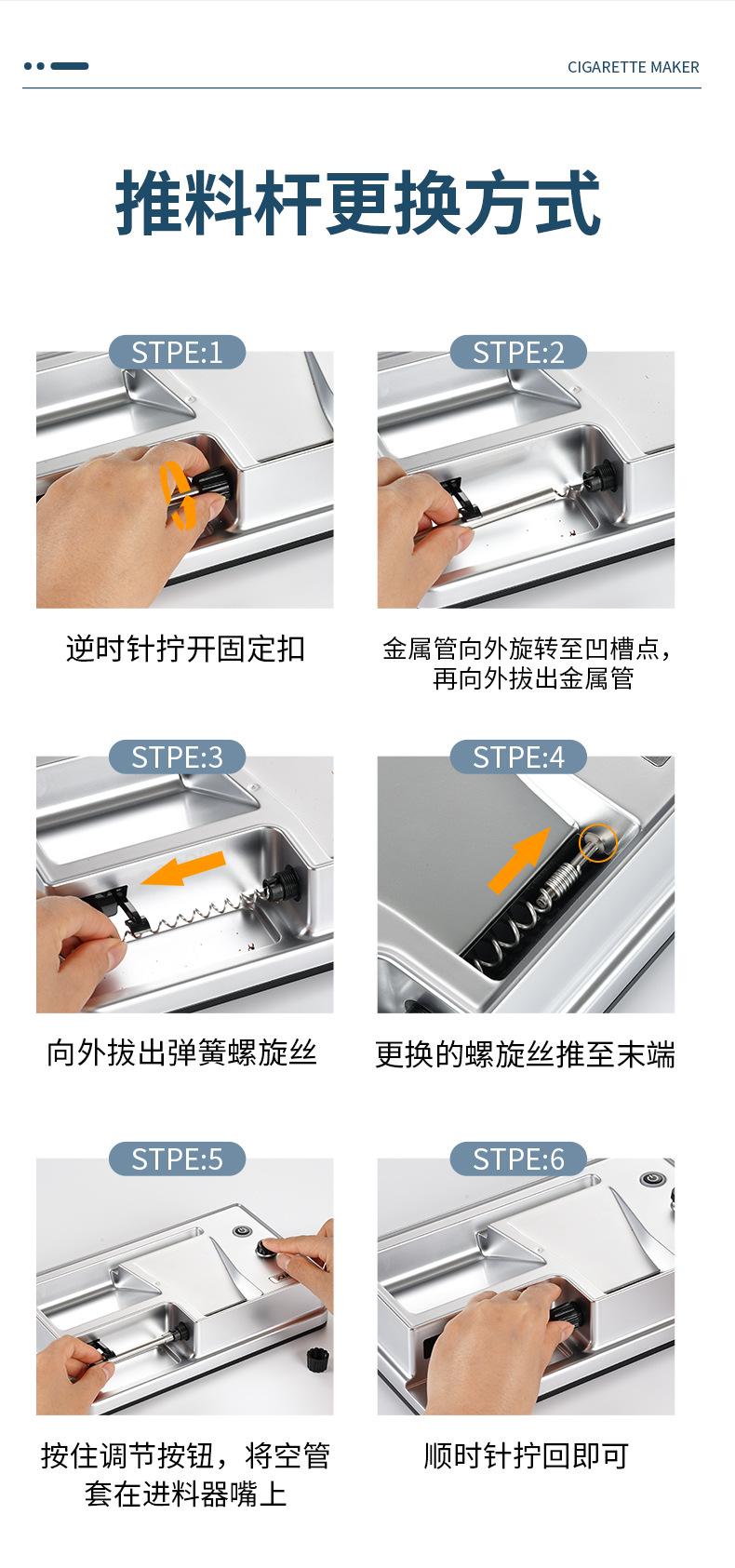 CIGARETTE MAKER

推料杆更换方式

STPE:1

逆时针拧开固定扣

STPE:2

金属管向外旋转至凹槽点，再向外拔出金属管

STPE:3

向外拔出弹簧螺旋丝

STPE:4

更换的螺旋丝推至末端

STPE:5

按住调节按钮，将空管套在进料器嘴上

STPE:6

顺时针拧回即可