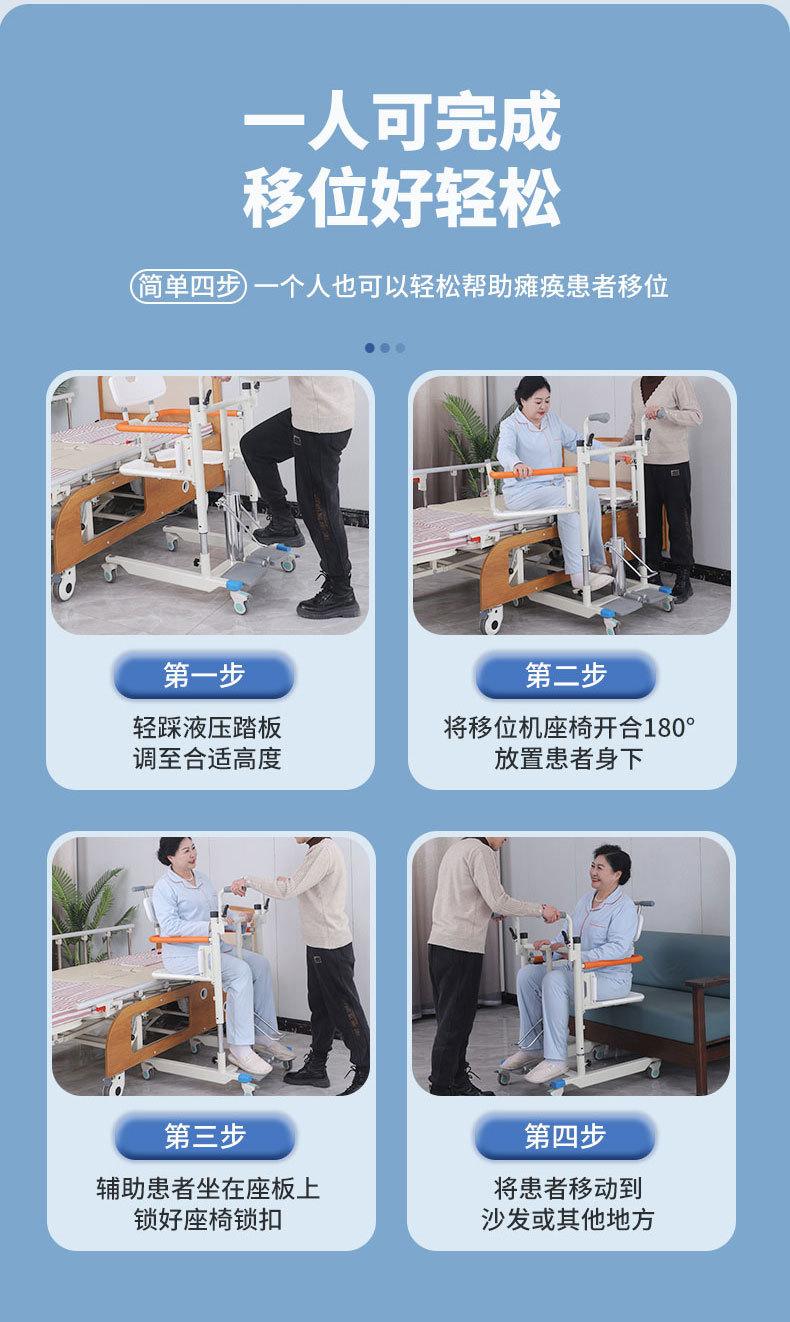 一人可完成
移位好轻松

简单四步 一个人也可以轻松帮助瘫痪患者移位

第一步
轻踩液压踏板
调至合适高度

第二步
将移位机座椅开合180°
放置患者身下

第三步
辅助患者坐在座板上
锁好座椅锁扣

第四步
将患者移动到
沙发或其他地方