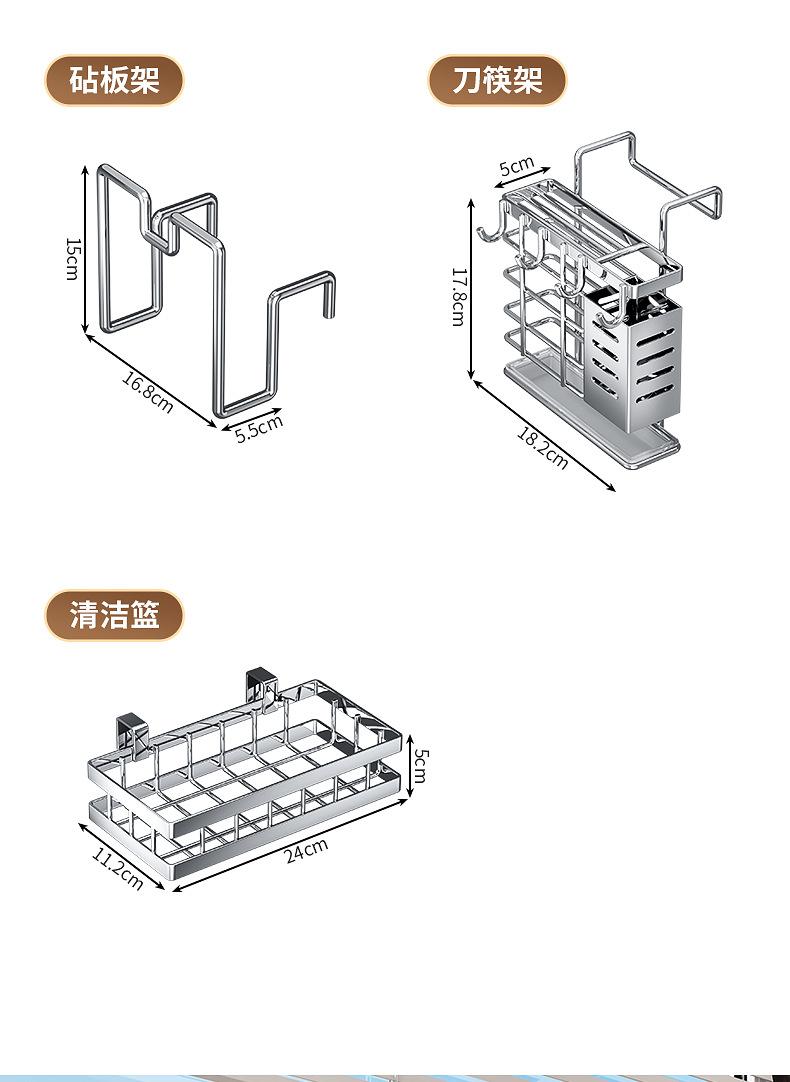 砧板架

15cm

16.8cm

5.5cm

刀筷架

5cm

17.8cm

18.2cm

清洁篮

5cm

11.2cm

24cm