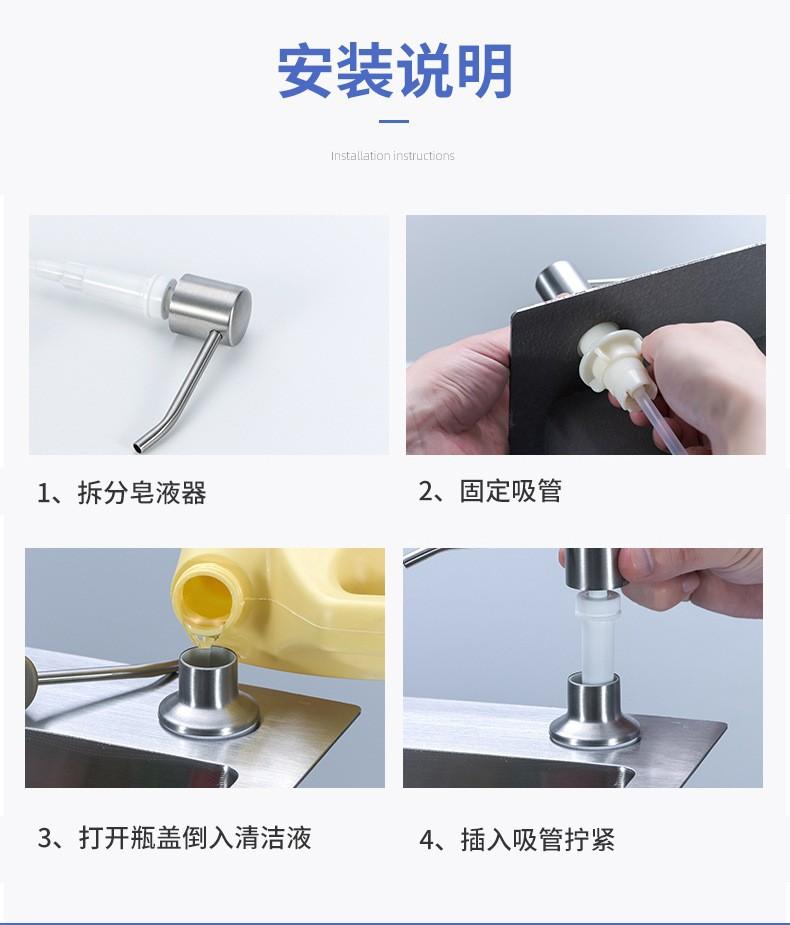 安装说明

Installation instructions

1、拆分皂液器

2、固定吸管

3、打开瓶盖倒入清洁液

4、插入吸管拧紧